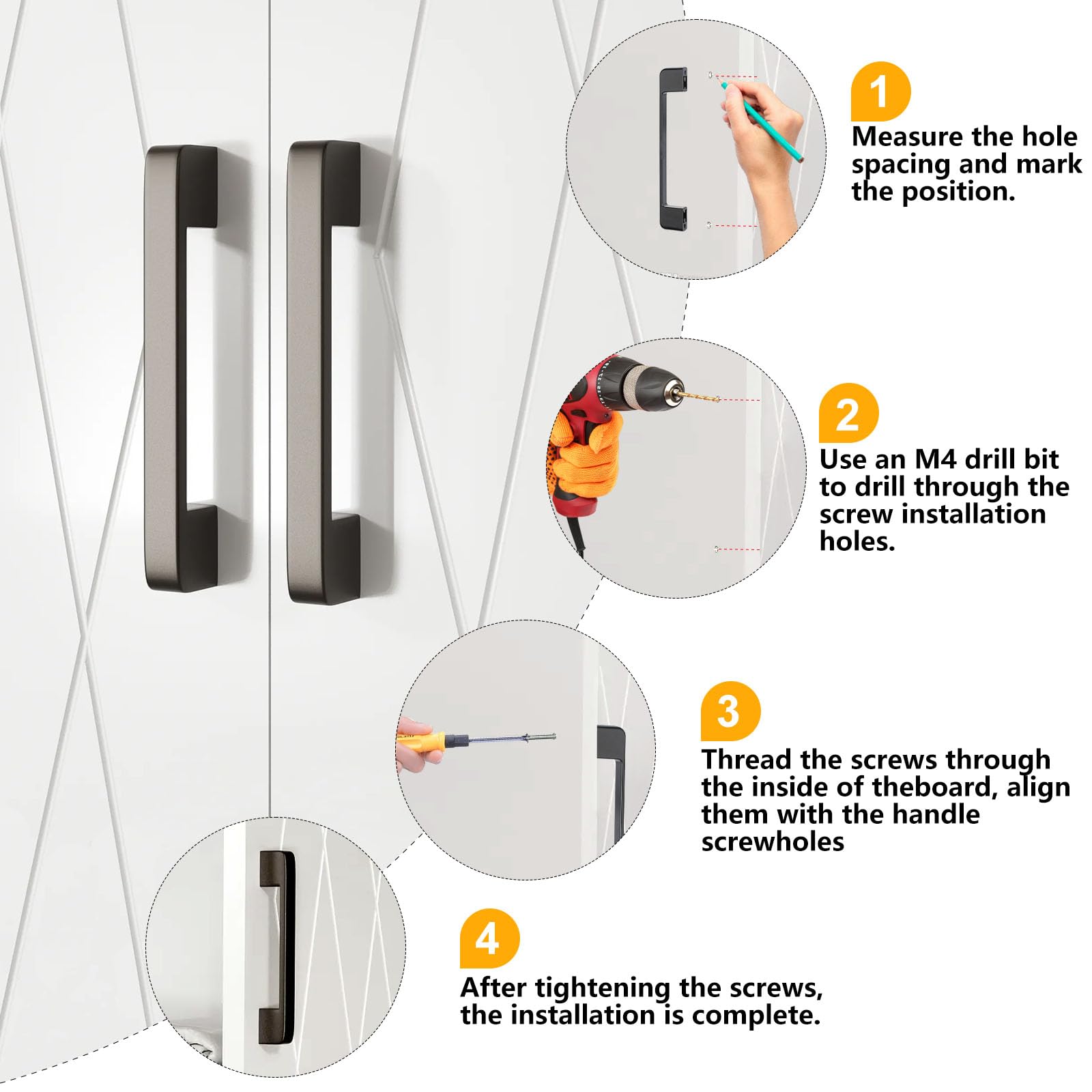 1
Measure the hole spacing and mark the position.

2
Use an M4 drill bit to drill through the screw installation holes.

3
Thread the screws through the inside of theboard, align them with the handle screwholes

4
After tightening the screws, the installation is complete.