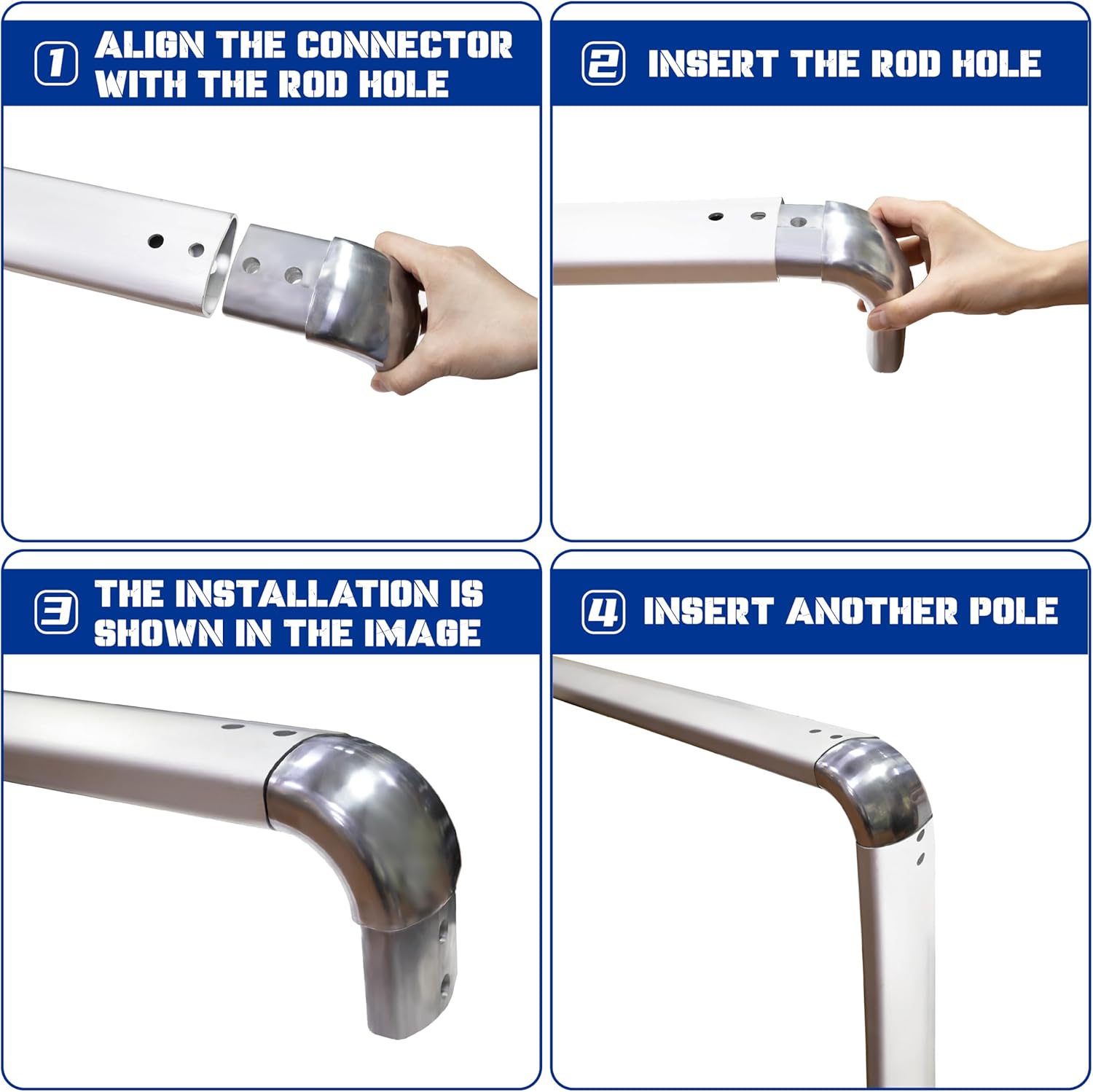 1 ALIGN THE CONNECTOR WITH THE ROD HOLE

2 INSERT THE ROD HOLE

3 THE INSTALLATION IS SHOWN IN THE IMAGE

4 INSERT ANOTHER POLE