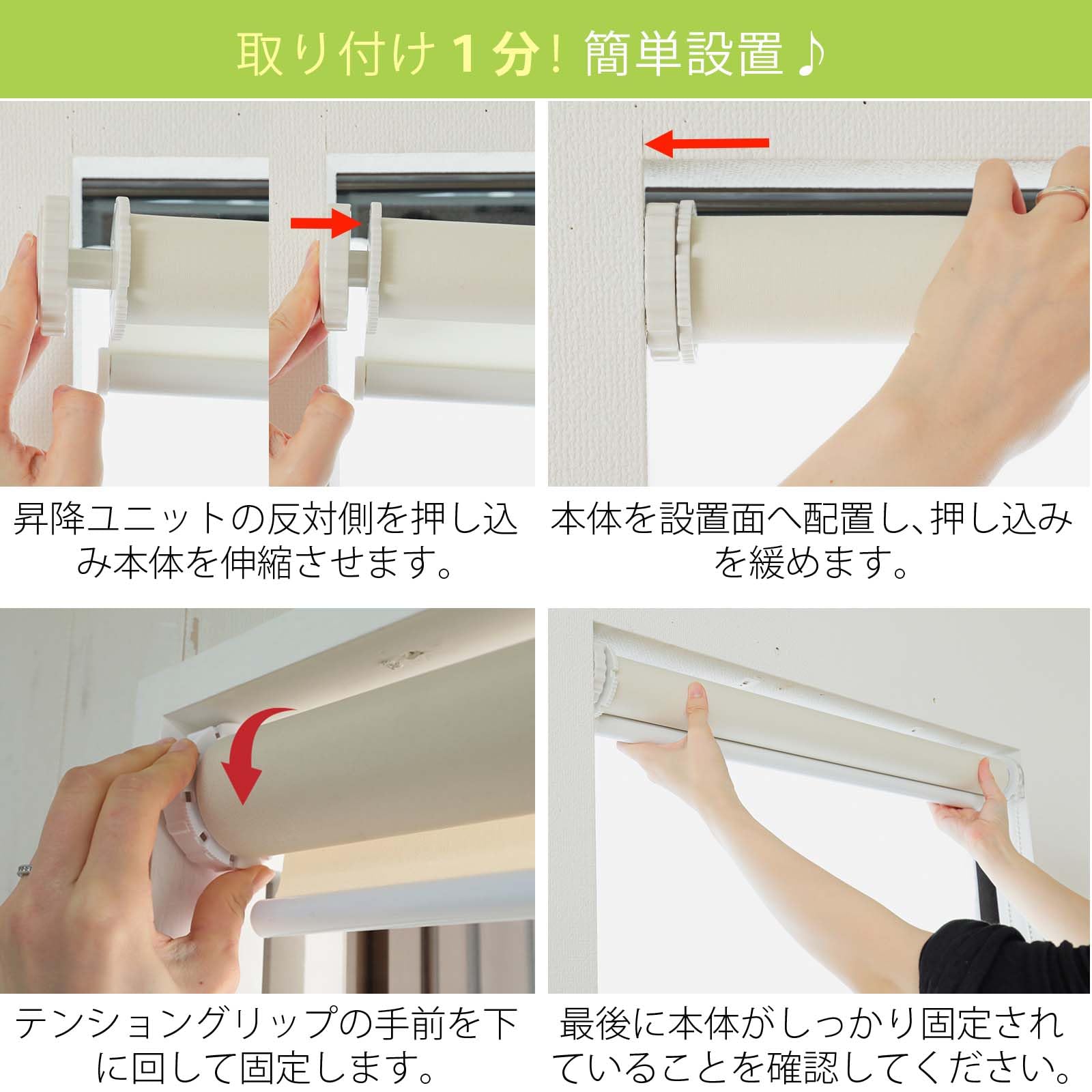 取り付け１分！簡単設置♪

昇降ユニットの反対側を押し込み本体を伸縮させます。

本体を設置面へ配置し、押し込みを緩めます。

テンショングリップの手前を下に回して固定します。

最後に本体がしっかり固定されていることを確認してください。