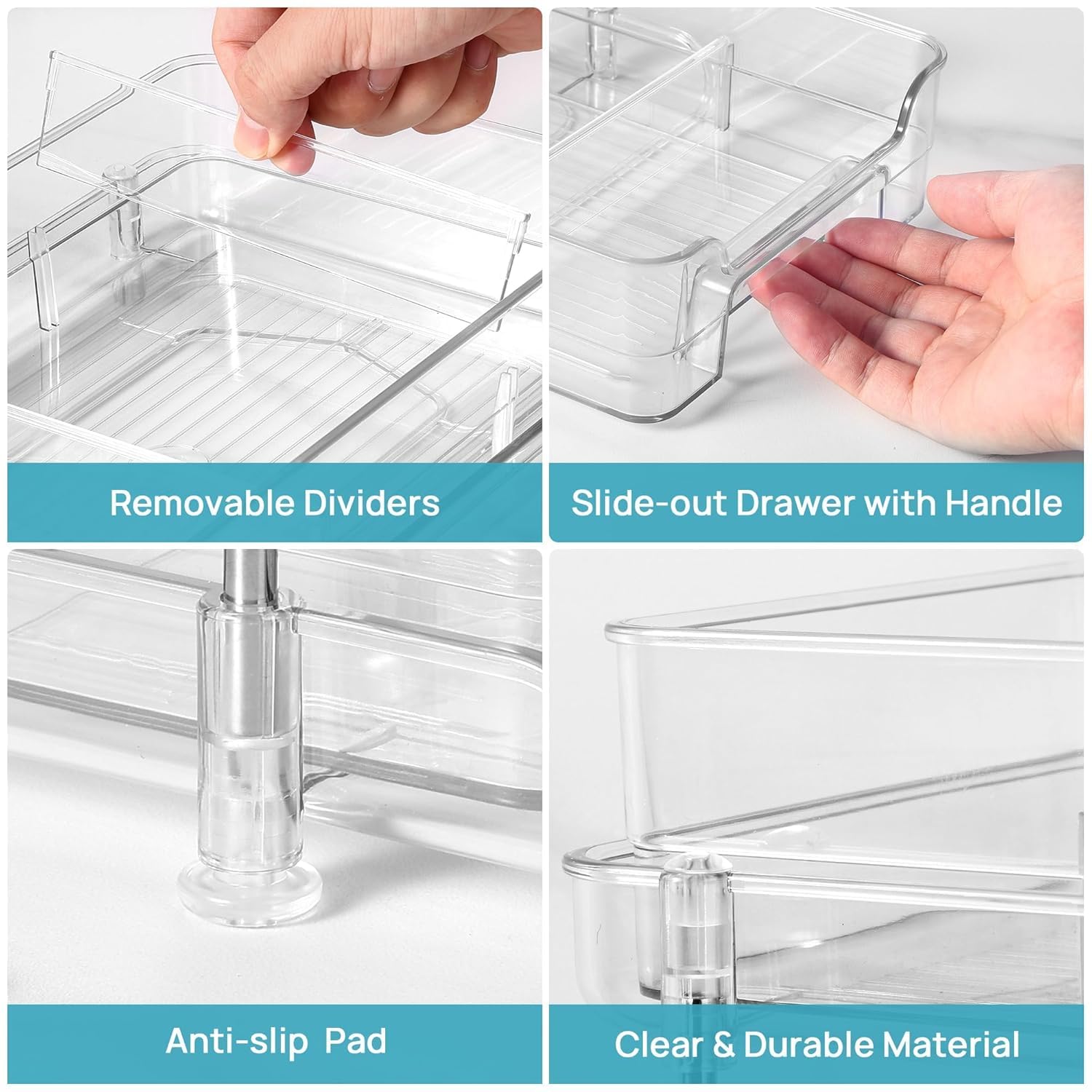 Removable Dividers

Slide-out Drawer with Handle

Anti-slip Pad

Clear & Durable Material