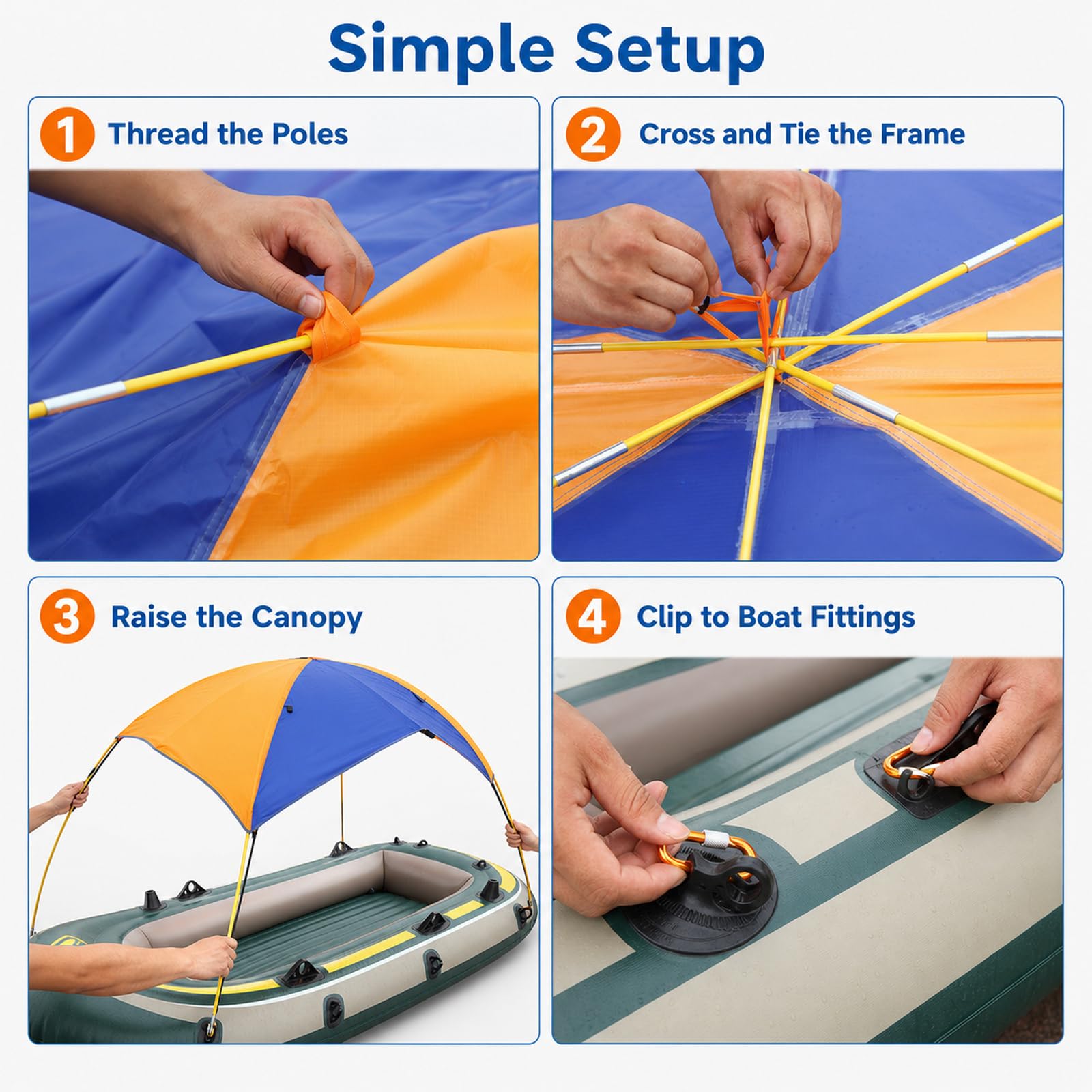 Simple Setup

1 Thread the Poles

2 Cross and Tie the Frame

3 Raise the Canopy

4 Clip to Boat Fittings