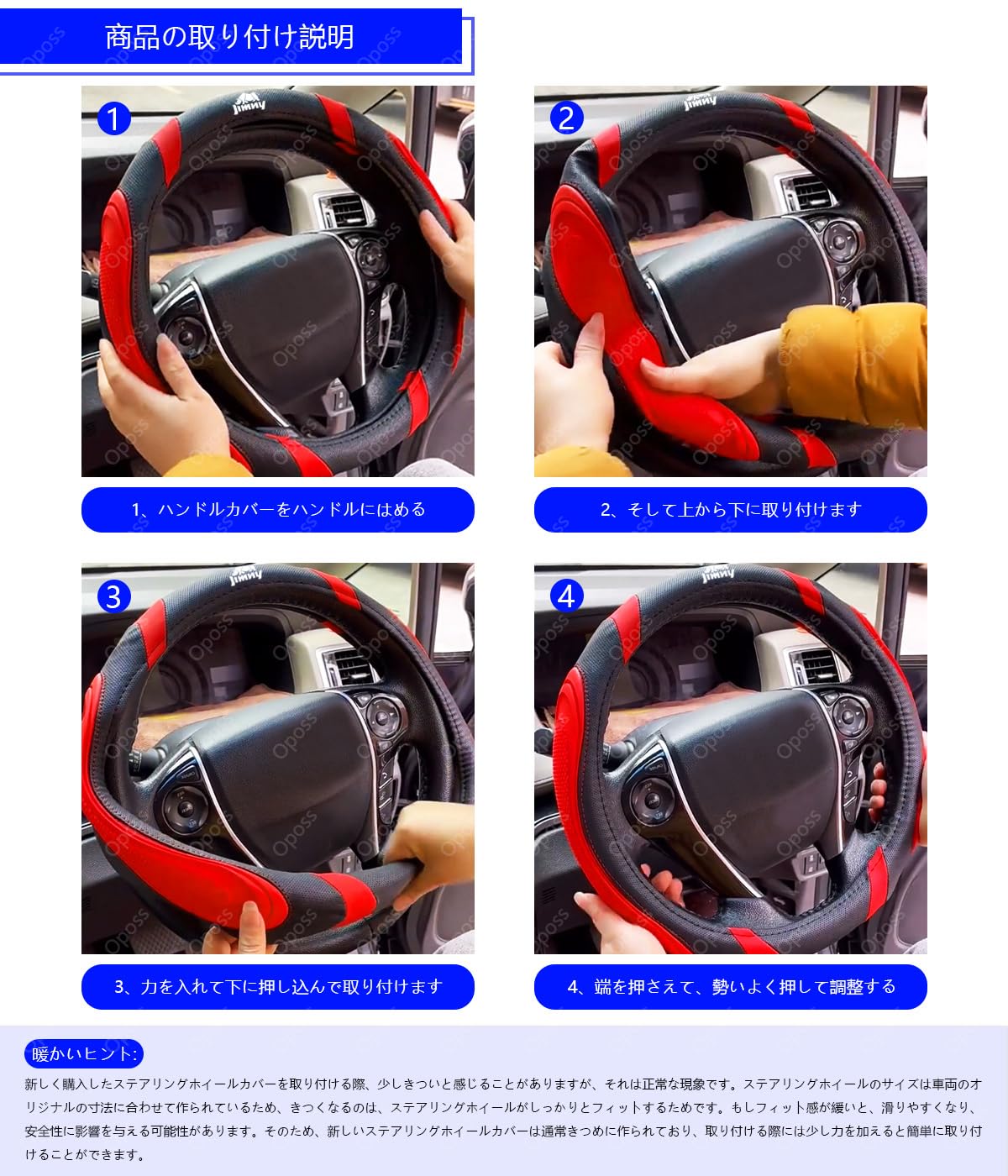 商品の取り付け説明

1
Jimny

2
Jimny

1、ハンドルカバーをハンドルにはめる

2、そして上から下に取り付けます

3
Jimny

4
Jimny

3、力を入れて下に押し込んで取り付けます

4、端を押さえて、勢いよく押して調整する

暖かいヒント:

新しく購入したステアリングホイールカバーを取り付ける際、少しきついと感じることがありますが、それは正常な現象です。ステアリングホイールのサイズは車両のオリジナルの寸法に合わせて作られているため、きつくなるのは、ステアリングホイールがしっかりとフィットするためです。もしフィット感が緩いと、滑りやすくなり、安全性に影響を与える可能性があります。そのため、新しいステアリングホイールカバーは通常きつめに作られており、取り付ける際には少し力を加えると簡単に取り付けることができます。