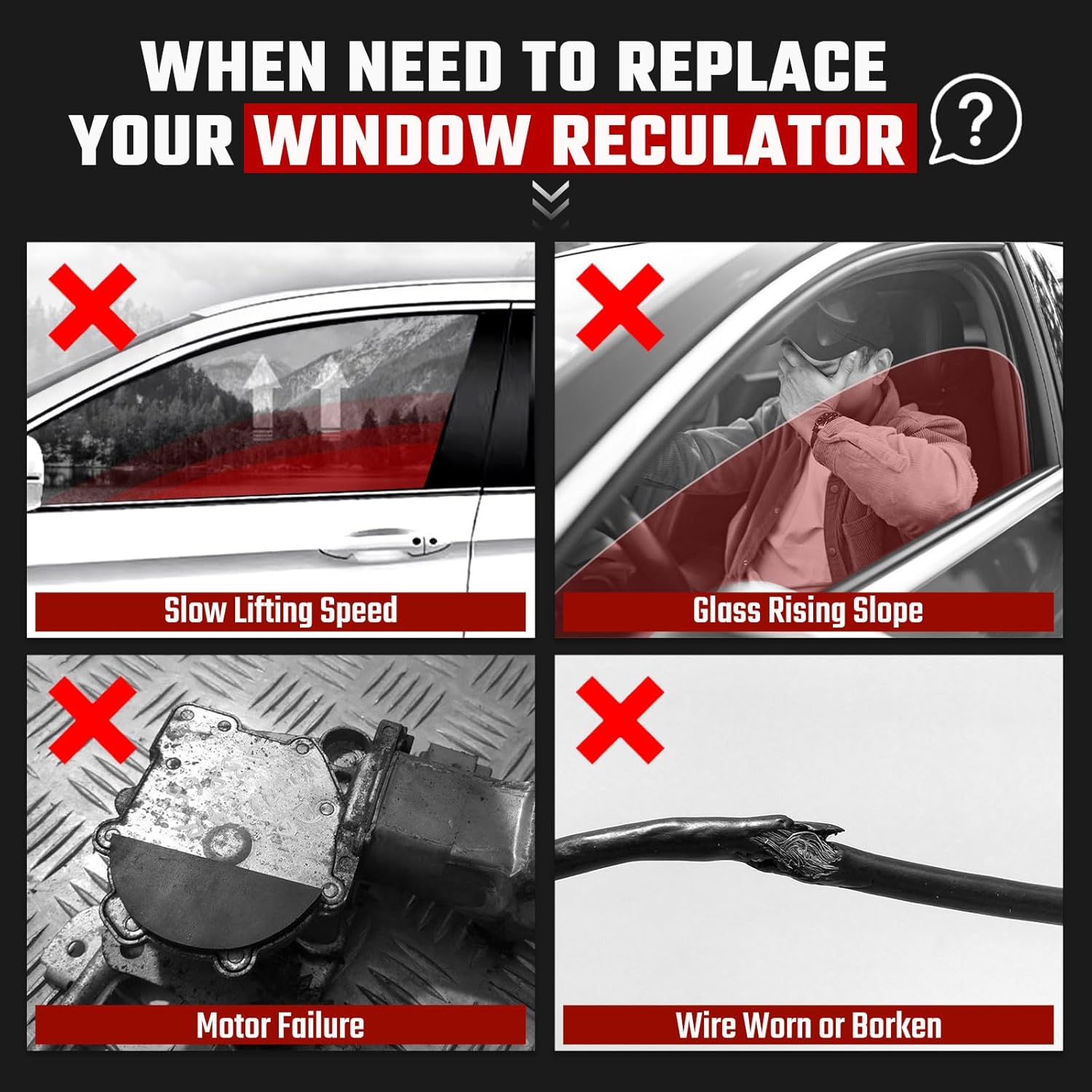 WHEN NEED TO REPLACE YOUR WINDOW RECULATOR ?

Slow Lifting Speed

Glass Rising Slope

Motor Failure

Wire Worn or Borken