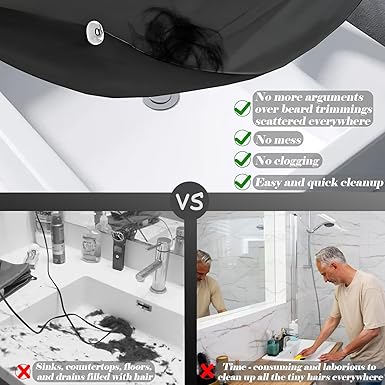 No more arguments over beard trimmings scattered everywhere

No mess

No clogging

Easy and quick cleanup

VS

Sinks, countertops, floors, and drains filled with hair

Time - consuming and laborious to clean up all the tiny hairs everywhere