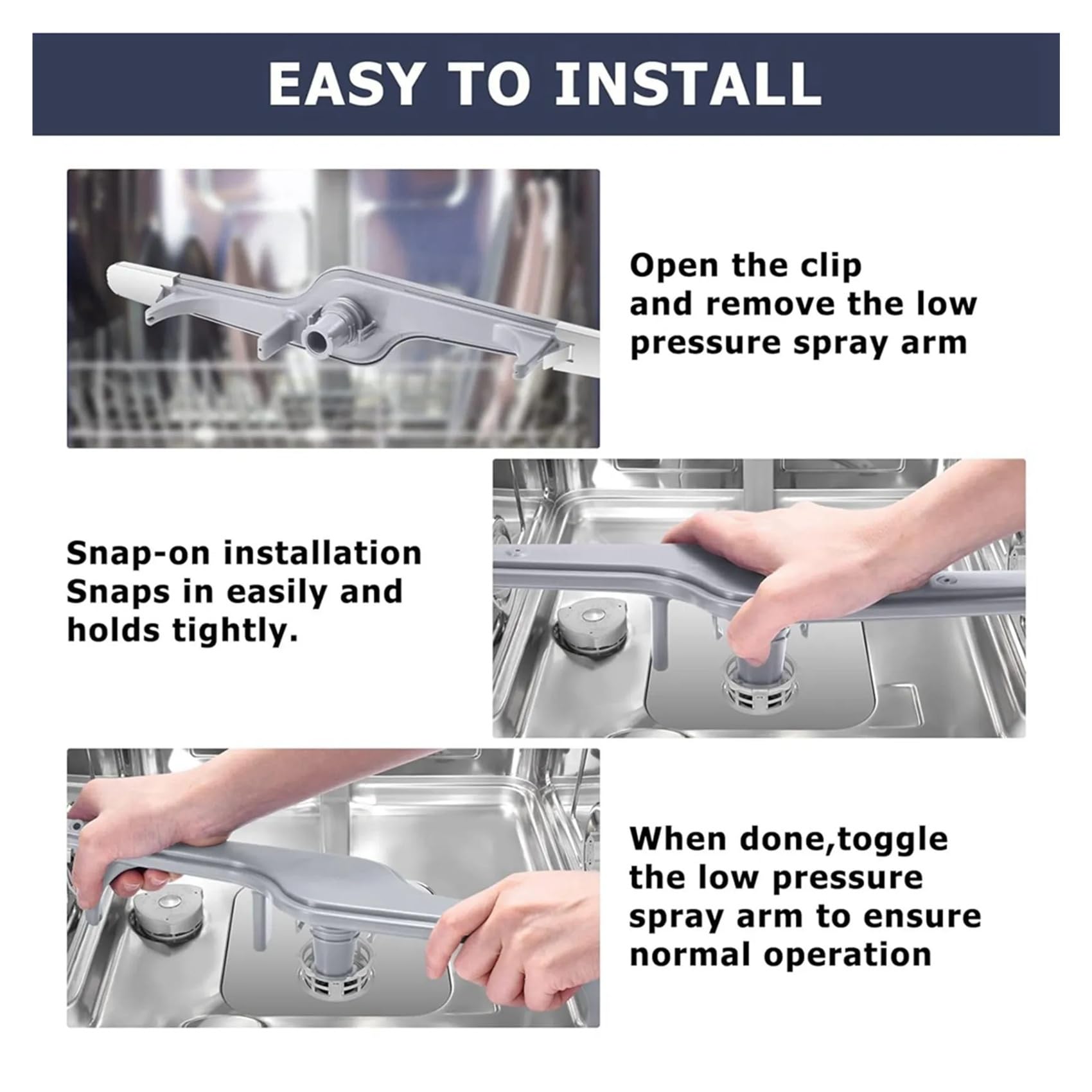 EASY TO INSTALL

Open the clip and remove the low pressure spray arm

Snap-on installation Snaps in easily and holds tightly.

When done,toggle the low pressure spray arm to ensure normal operation