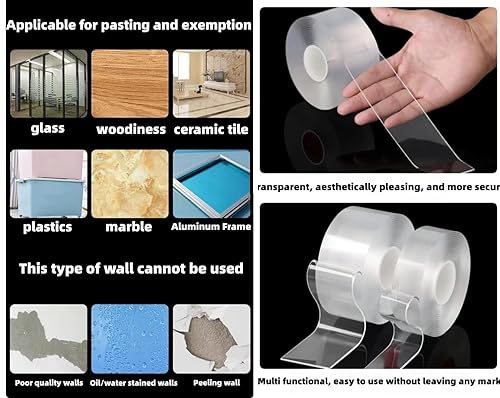 Applicable for pasting and exemption

glass

woodiness

ceramic tile

plastics

marble

Aluminum Frame

This type of wall cannot be used

Poor quality walls

Oil/water stained walls

Peeling wall

ransparent, aesthetically pleasing, and more secur

Multi functional, easy to use without leaving any mark