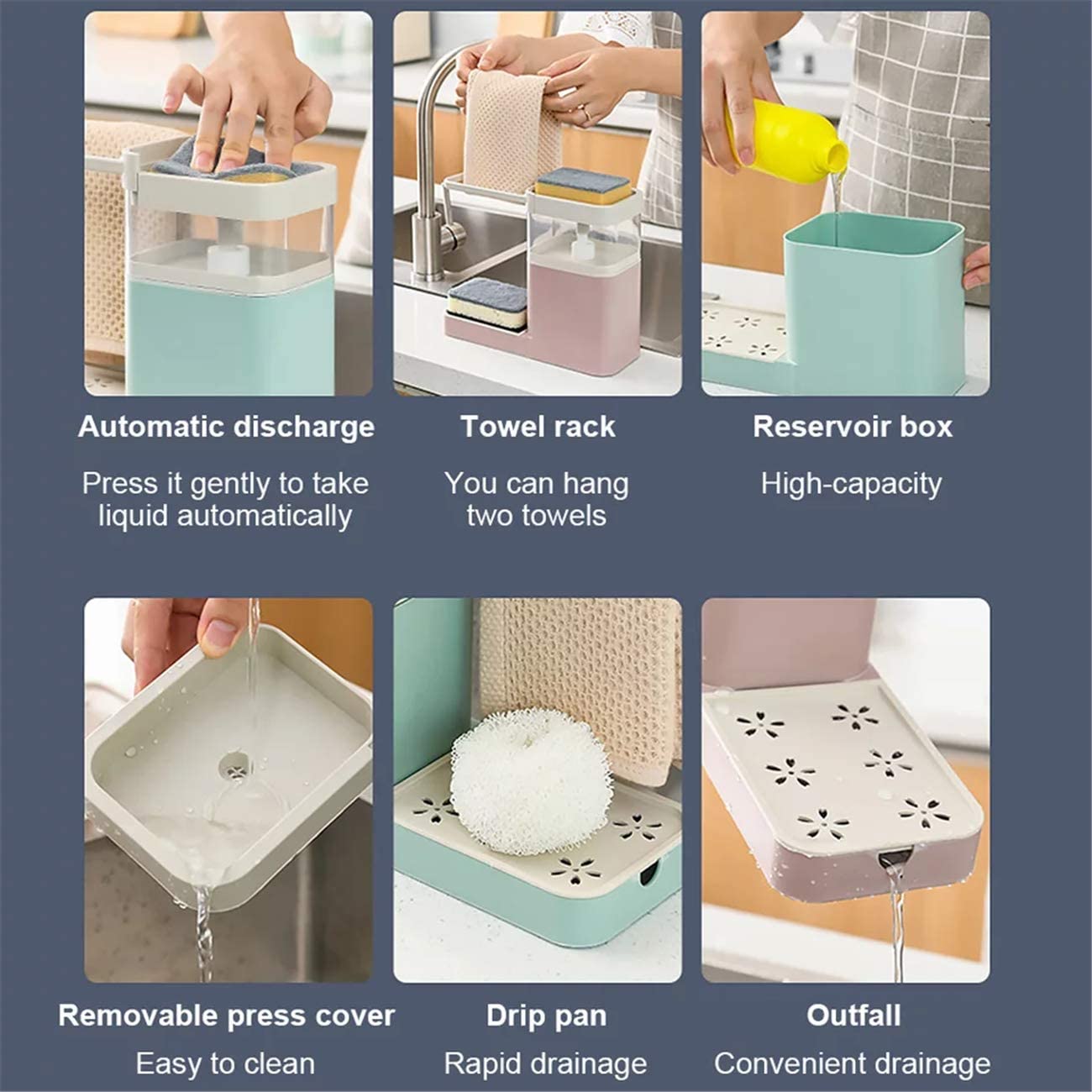 Automatic discharge

Press it gently to take liquid automatically

Towel rack

You can hang two towels

Reservoir box

High-capacity

Removable press cover

Easy to clean

Drip pan

Rapid drainage

Outfall

Convenient drainage