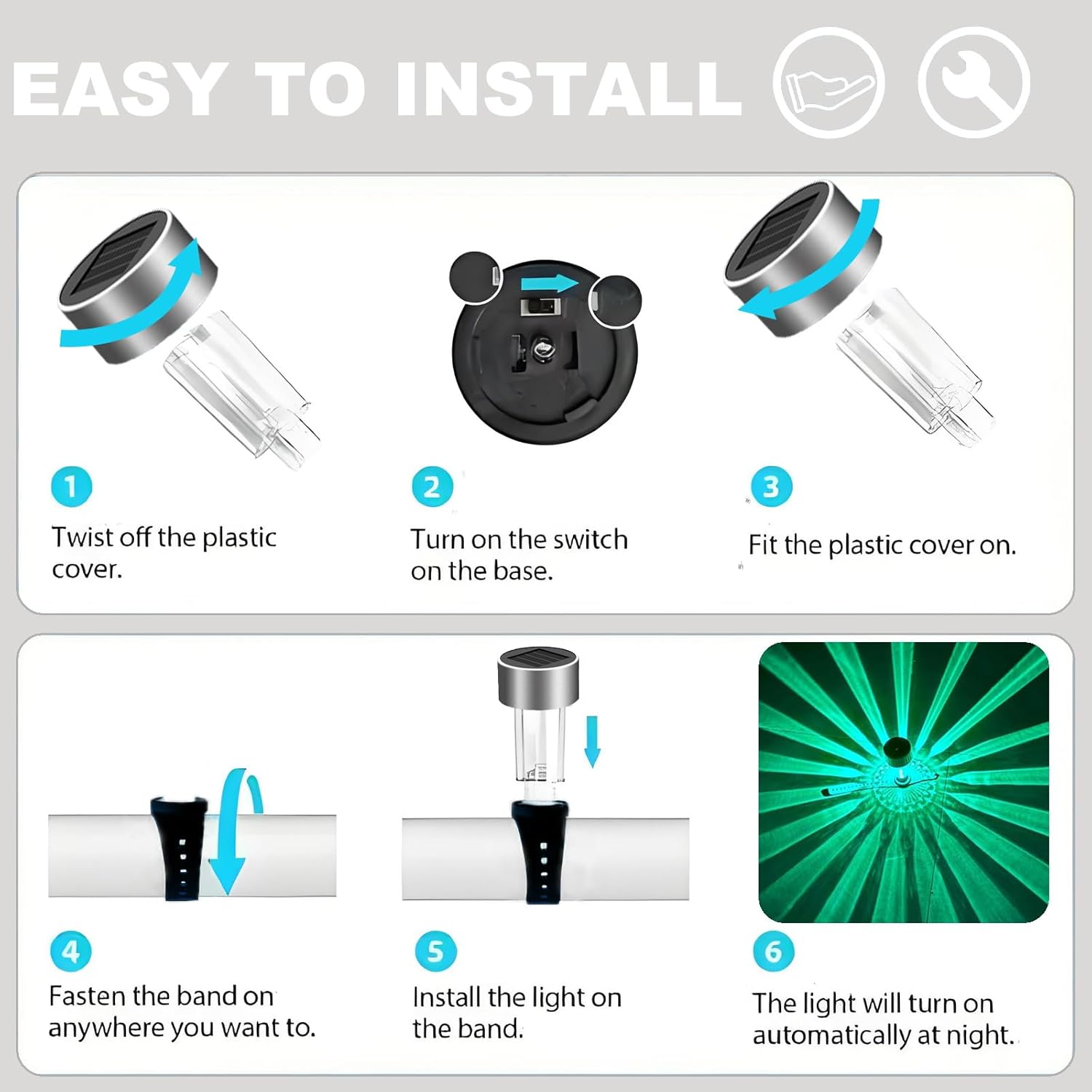 EASY TO INSTALL

1
Twist off the plastic cover.

2
Turn on the switch on the base.

3
Fit the plastic cover on.

4
Fasten the band on anywhere you want to.

5
Install the light on the band.

6
The light will turn on automatically at night.