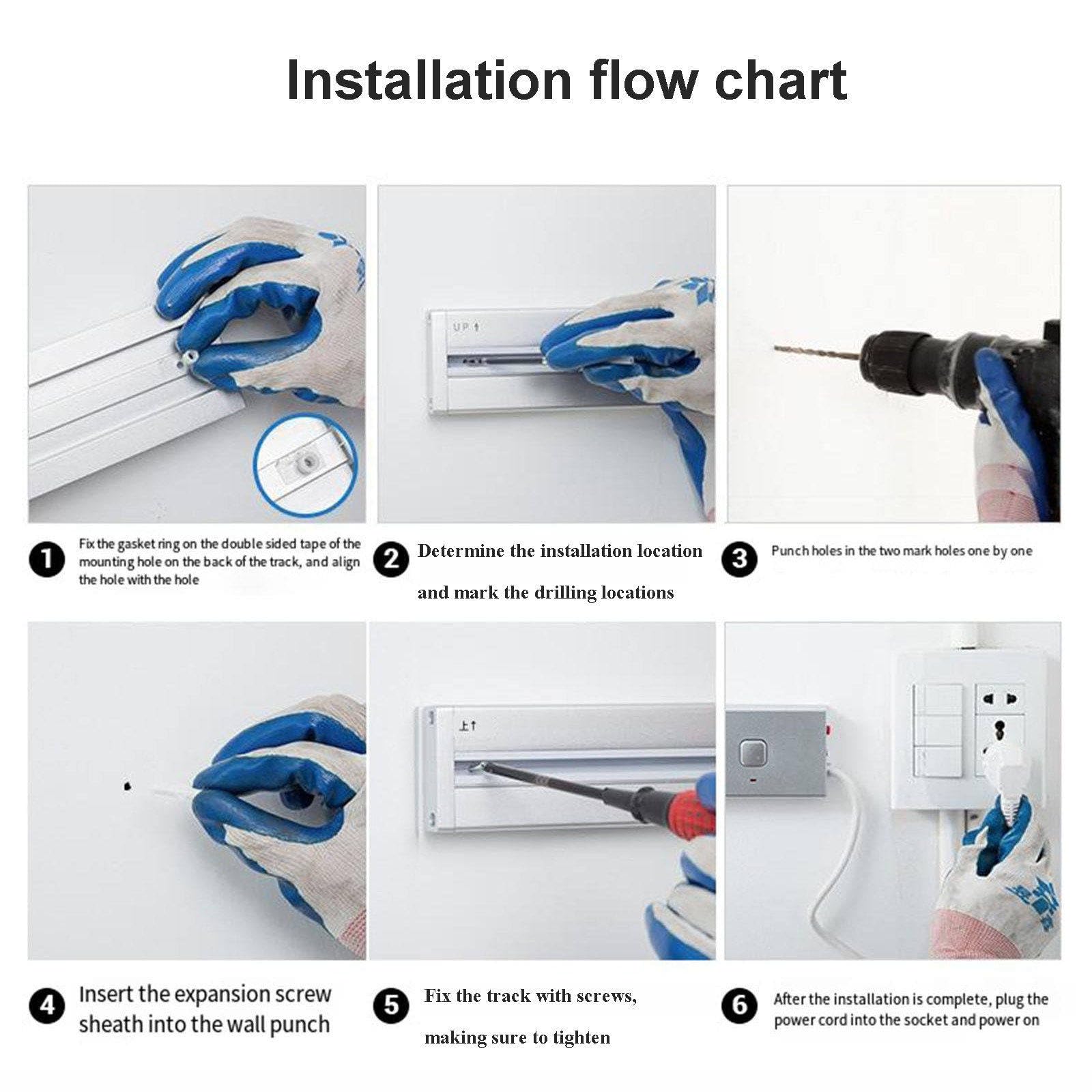 Installation flow chart

UP ↑

1 Fix the gasket ring on the double sided tape of the mounting hole on the back of the track, and align the hole with the hole

2 Determine the installation location and mark the drilling locations

3 Punch holes in the two mark holes one by one

上↑

4 Insert the expansion screw sheath into the wall punch

5 Fix the track with screws, making sure to tighten

6 After the installation is complete, plug the power cord into the socket and power on