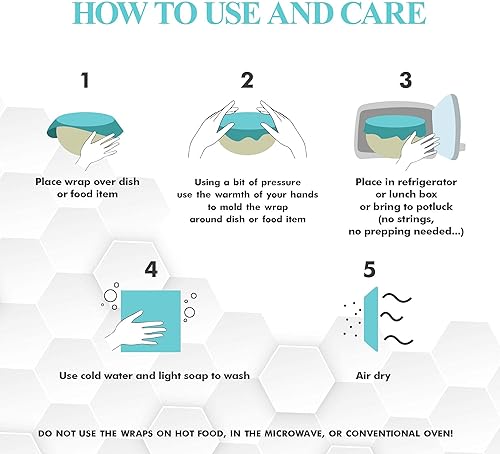 HOW TO USE AND CARE

1

Place wrap over dish or food item

2

Using a bit of pressure use the warmth of your hands to mold the wrap around dish or food item

3

Place in refrigerator or lunch box or bring to potluck (no strings, no prepping needed...)

4

Use cold water and light soap to wash

5

Air dry

DO NOT USE THE WRAPS ON HOT FOOD, IN THE MICROWAVE, OR CONVENTIONAL OVEN!