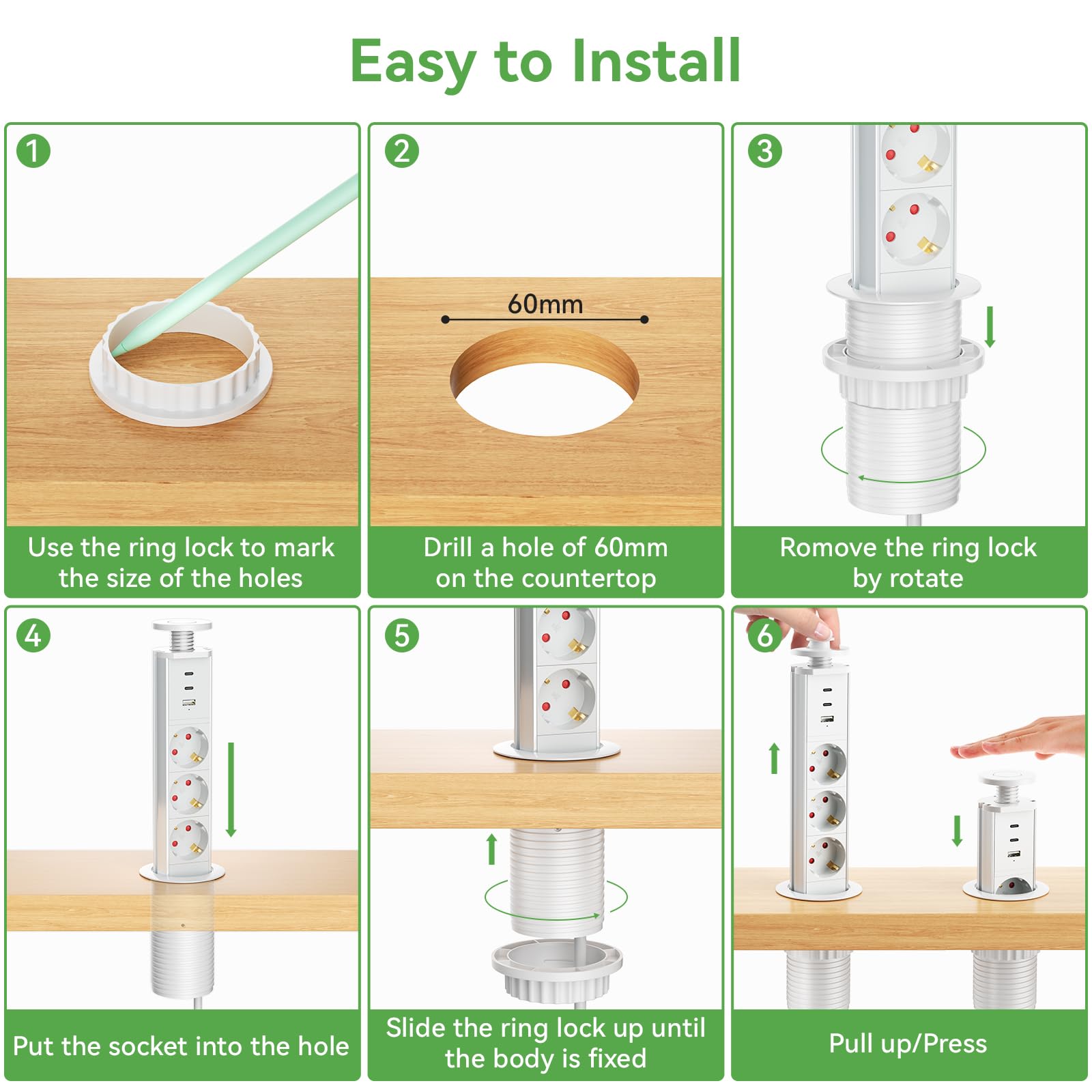 Easy to Install

1
Use the ring lock to mark the size of the holes

2
60mm
Drill a hole of 60mm on the countertop

3
Romove the ring lock by rotate

4
Put the socket into the hole

5
Slide the ring lock up until the body is fixed

6
Pull up/Press