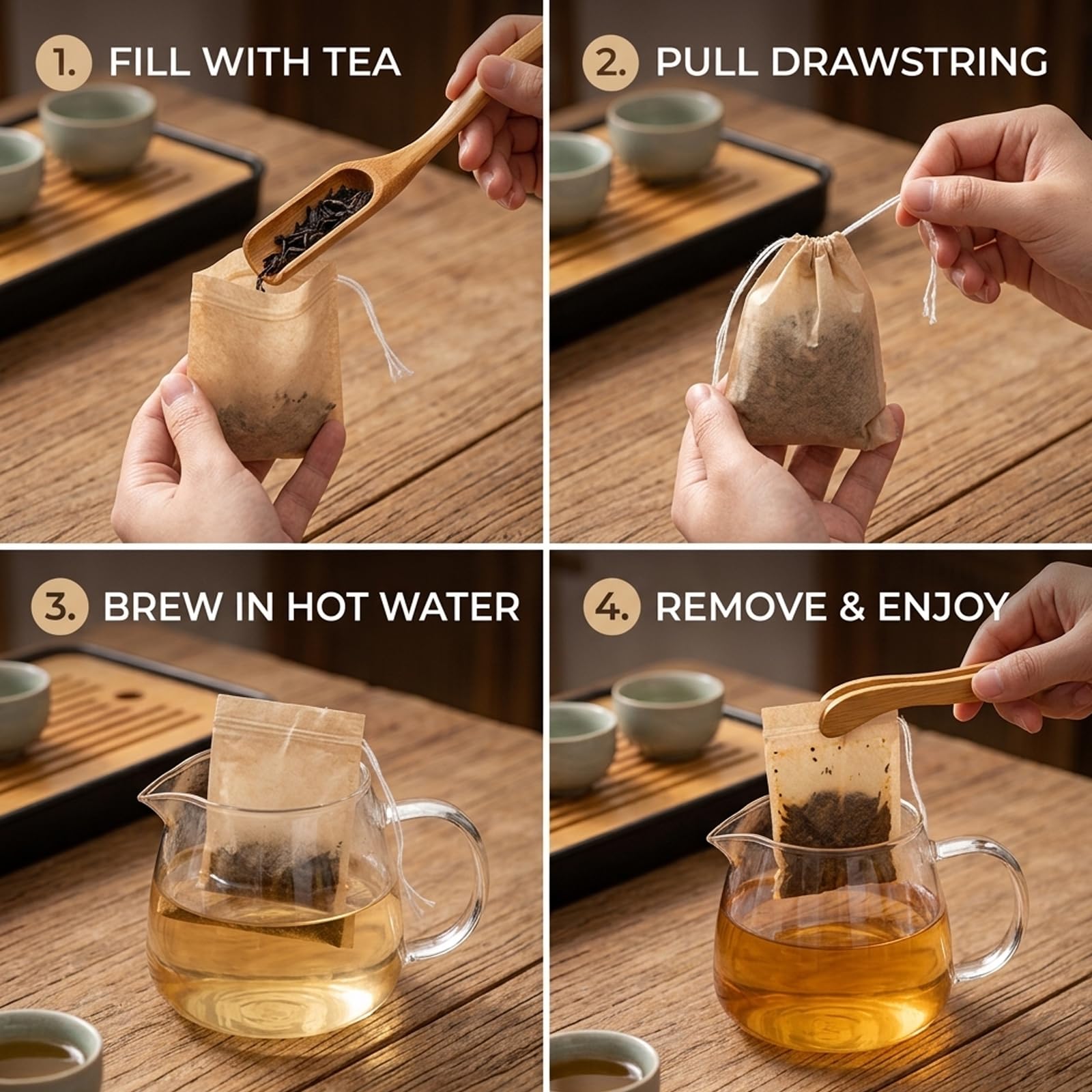 1. FILL WITH TEA

2. PULL DRAWSTRING

3. BREW IN HOT WATER

4. REMOVE & ENJOY