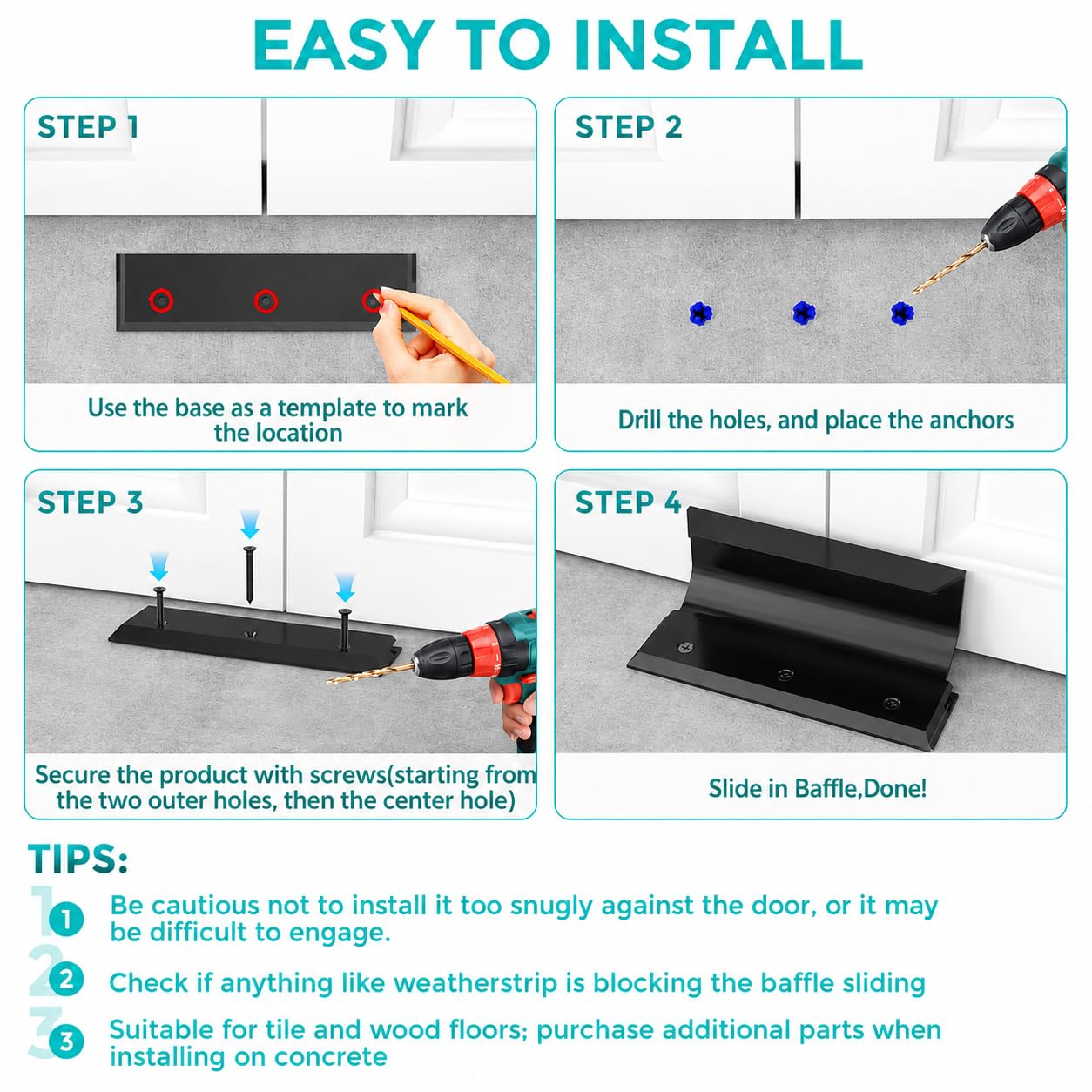 EASY TO INSTALL

STEP 1

Use the base as a template to mark the location

STEP 2

Drill the holes, and place the anchors

STEP 3

Secure the product with screws(starting from the two outer holes, then the center hole)

STEP 4

Slide in Baffle,Done!

TIPS:

1 Be cautious not to install it too snugly against the door, or it may be difficult to engage.

2 Check if anything like weatherstrip is blocking the baffle sliding

3 Suitable for tile and wood floors; purchase additional parts when installing on concrete