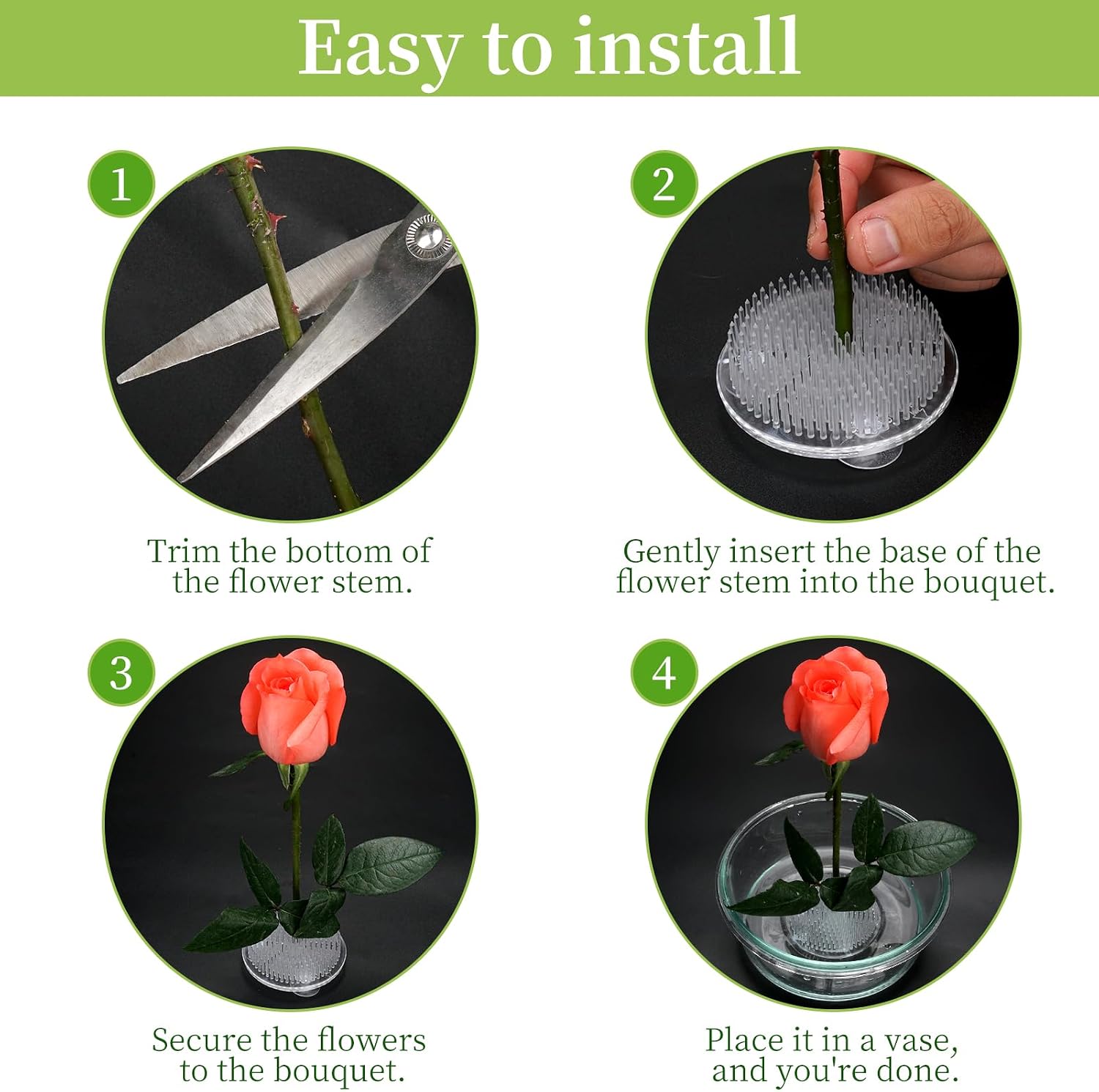 Easy to install

1

Trim the bottom of the flower stem.

2

Gently insert the base of the flower stem into the bouquet.

3

Secure the flowers to the bouquet.

4

Place it in a vase, and you're done.