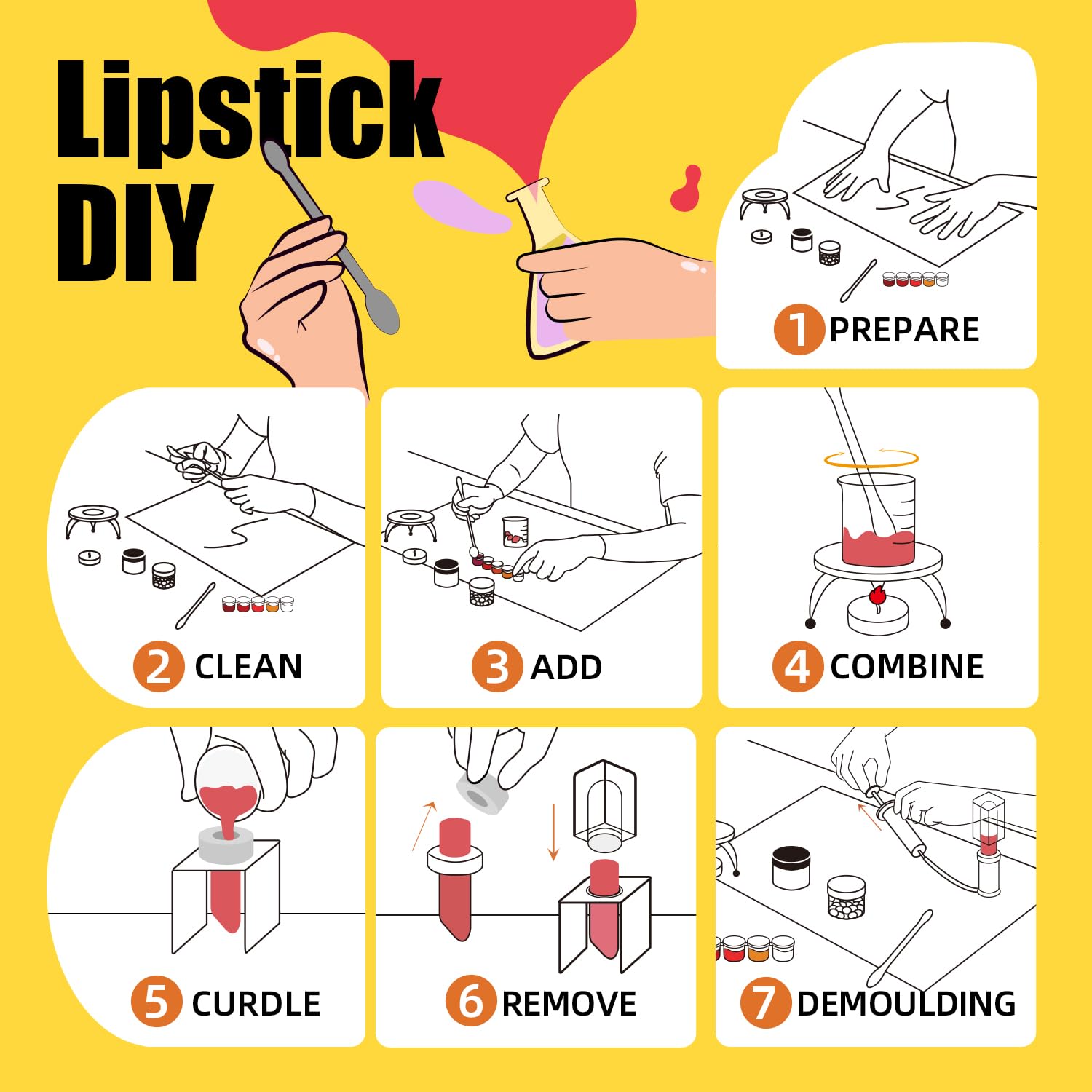 Lipstick DIY

1 PREPARE

2 CLEAN

3 ADD

4 COMBINE

5 CURDLE

6 REMOVE

7 DEMOULDING