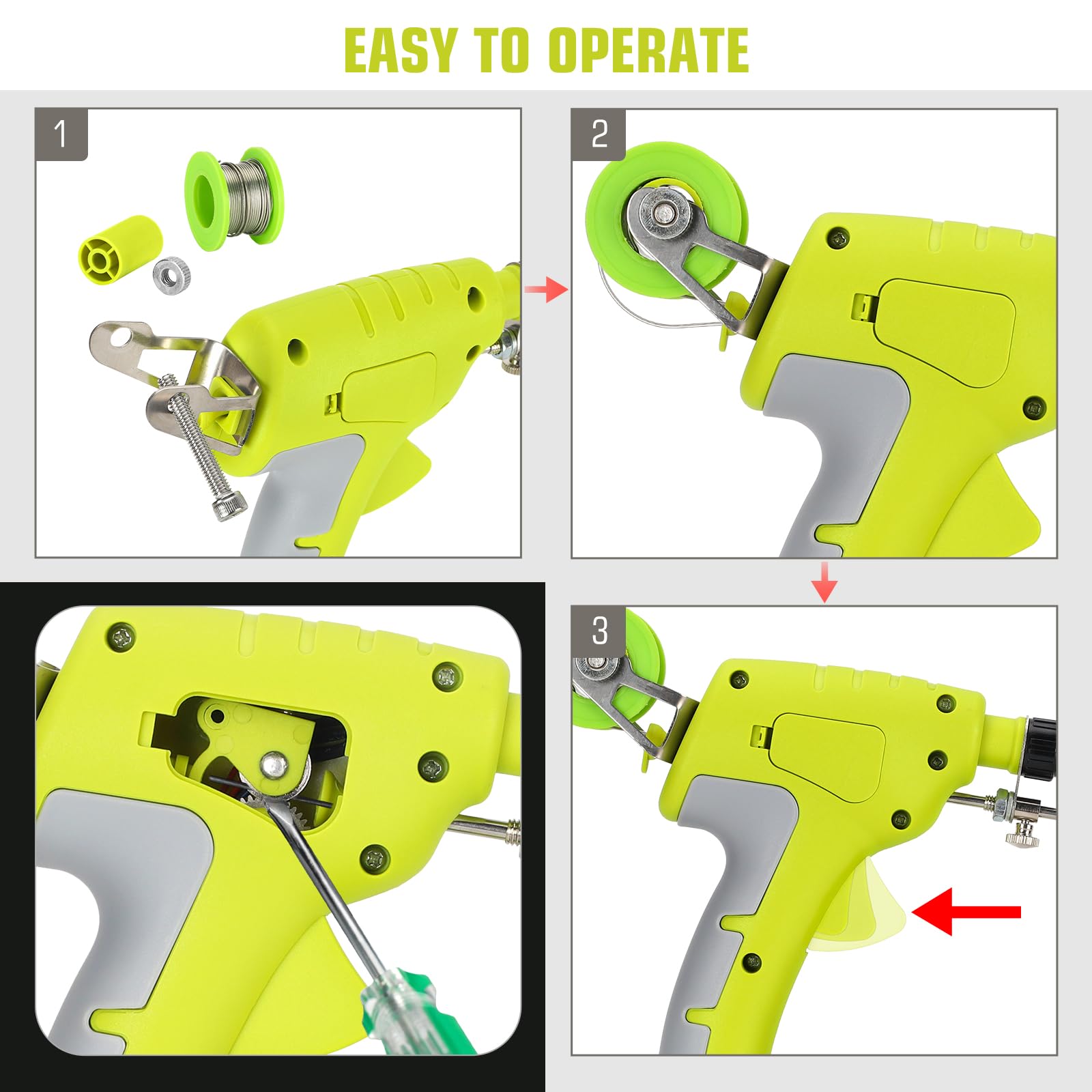 EASY TO OPERATE

1

2

3