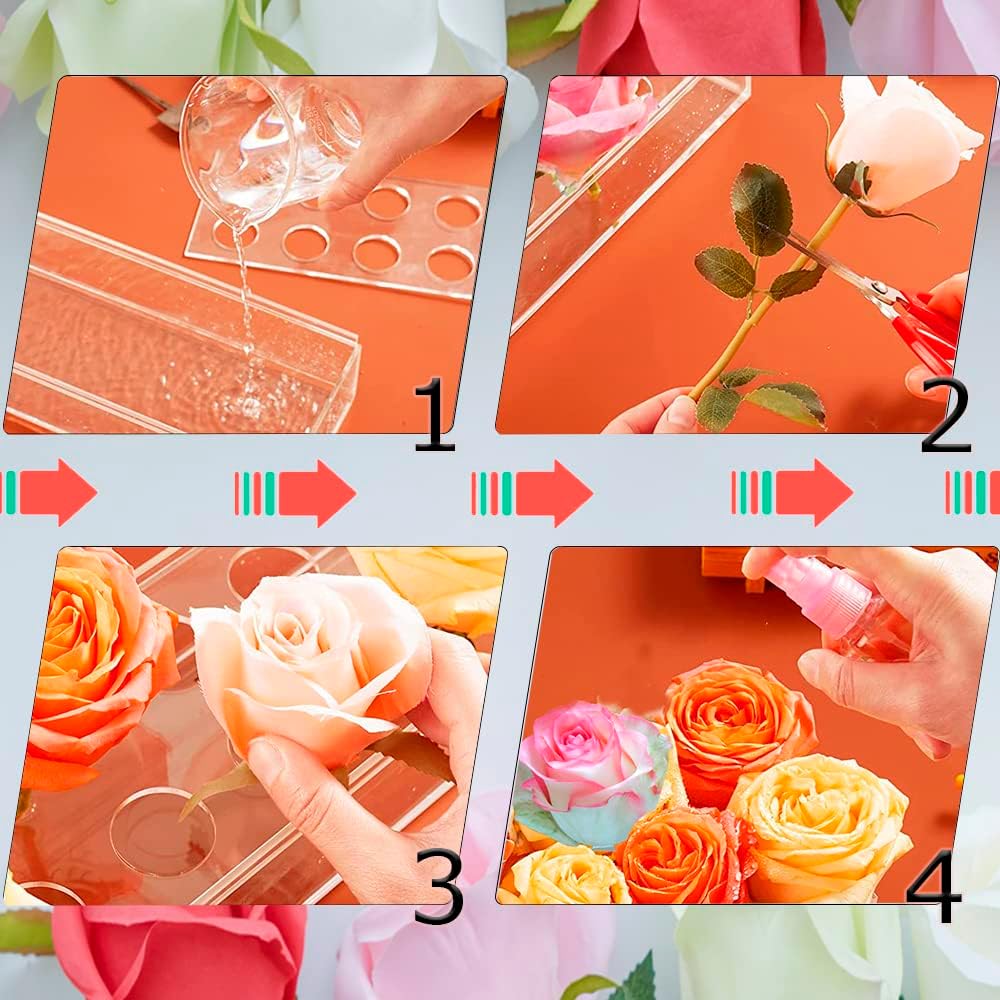 1

2

3

4