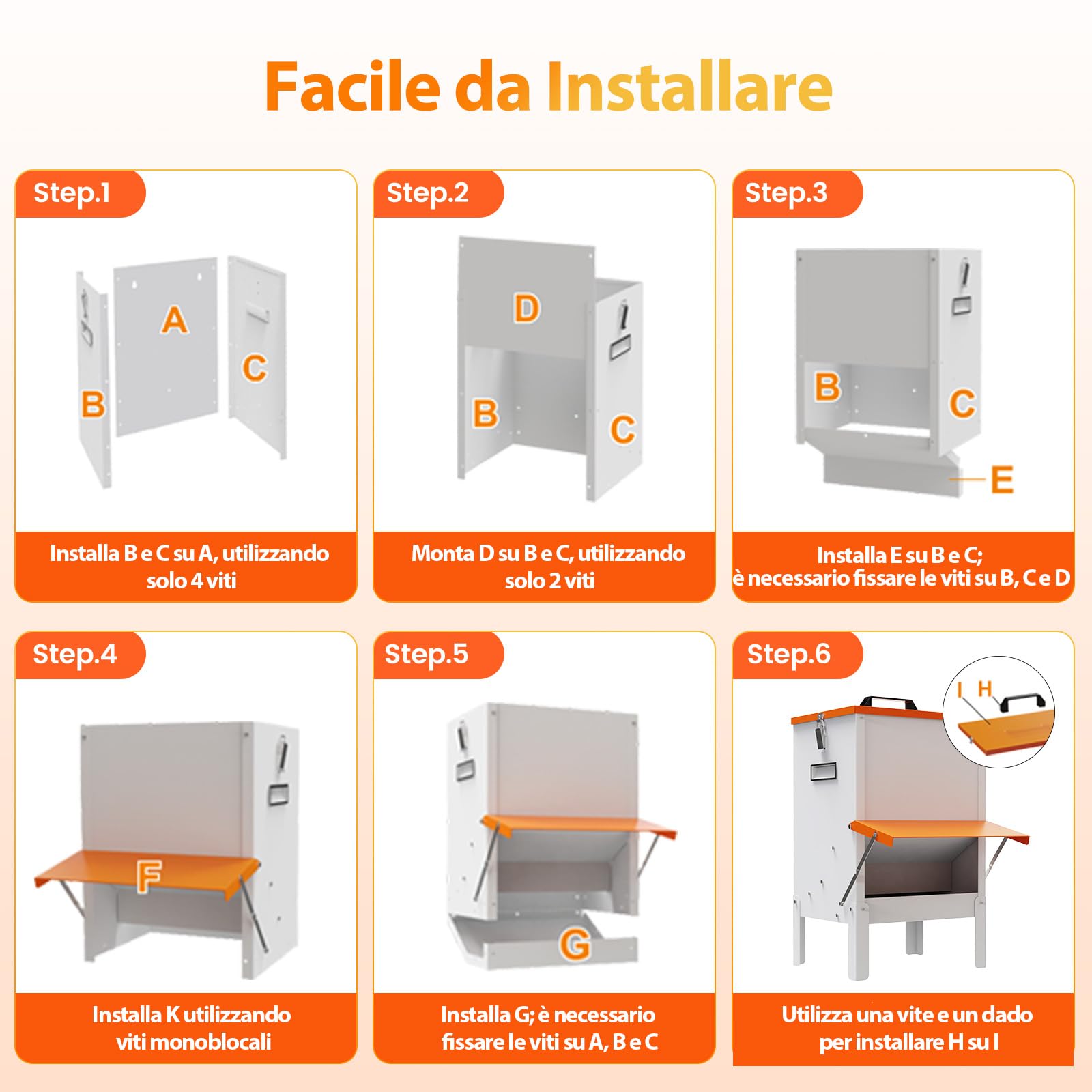 Facile da Installare

Step.1

B A C

Installa B e C su A, utilizzando solo 4 viti

Step.2

D B C

Monta D su B e C, utilizzando solo 2 viti

Step.3

B C E

Installa E su B e C; è necessario fissare le viti su B, C e D

Step.4

F

Installa K utilizzando viti monoblocali

Step.5

G

Installa G; è necessario fissare le viti su A, B e C

Step.6

I H

Utilizza una vite e un dado per installare H su I