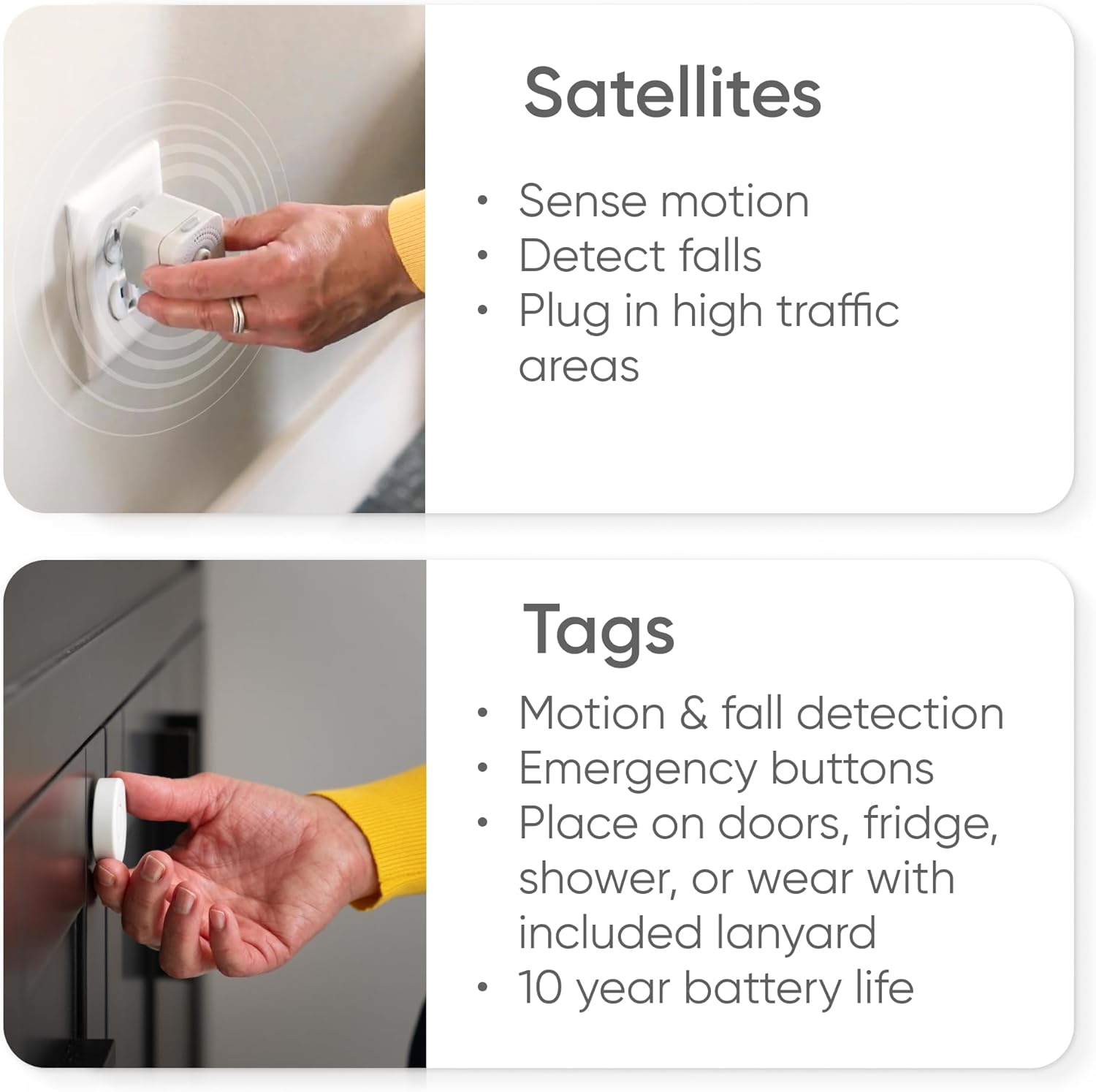 Satellites

• Sense motion
• Detect falls
• Plug in high traffic areas

Tags

• Motion & fall detection
• Emergency buttons
• Place on doors, fridge, shower, or wear with included lanyard
• 10 year battery life