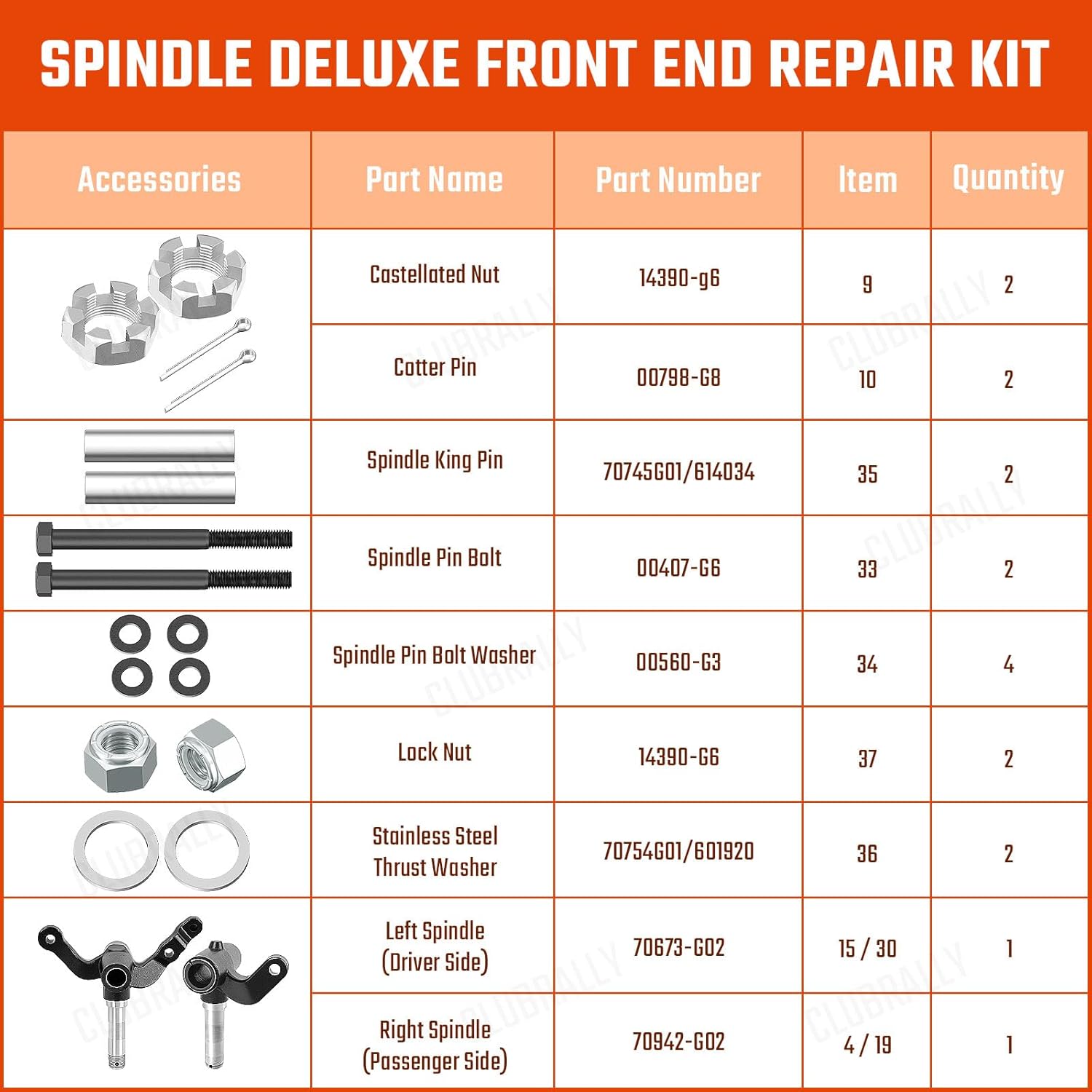 SPINDLE DELUXE FRONT END REPAIR KIT

| Accessories | Part Name | Part Number | Item | Quantity |
|---|---|---|---|---|
| | Castellated Nut | 14390-g6 | 9 | 2 |
| | Cotter Pin | 00798-G8 | 10 | 2 |
| | Spindle King Pin | 70745G01/614034 | 35 | 2 |
| | Spindle Pin Bolt | 00407-G6 | 33 | 2 |
| | Spindle Pin Bolt Washer | 00560-G3 | 34 | 4 |
| | Lock Nut | 14390-G6 | 37 | 2 |
| | Stainless Steel Thrust Washer | 70754G01/601920 | 36 | 2 |
| | Left Spindle (Driver Side) | 70673-G02 | 15 / 30 | 1 |
| | Right Spindle (Passenger Side) | 70942-G02 | 4 / 19 | 1 |

CLUBRALLY