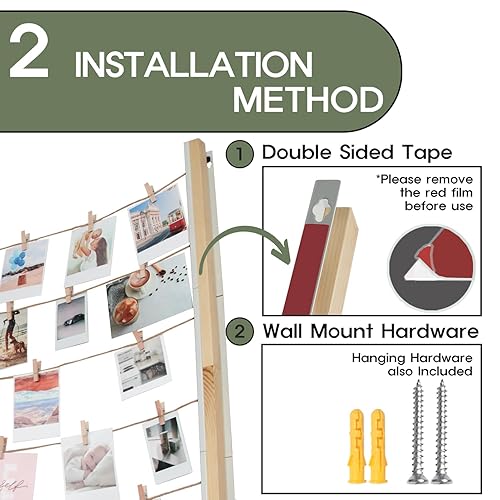 2 INSTALLATION METHOD

1 Double Sided Tape

*Please remove the red film before use

2 Wall Mount Hardware

Hanging Hardware also Included