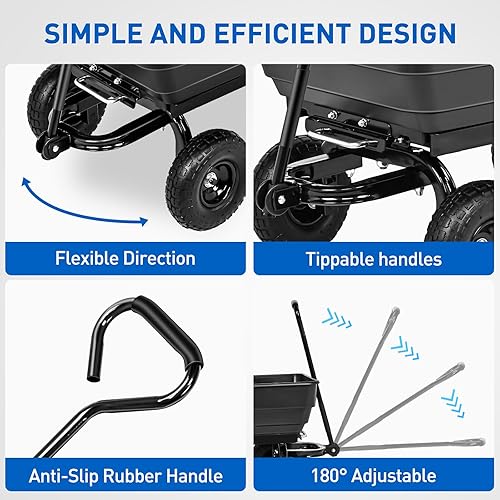 SIMPLE AND EFFICIENT DESIGN

Flexible Direction

Tippable handles

Anti-Slip Rubber Handle

180° Adjustable