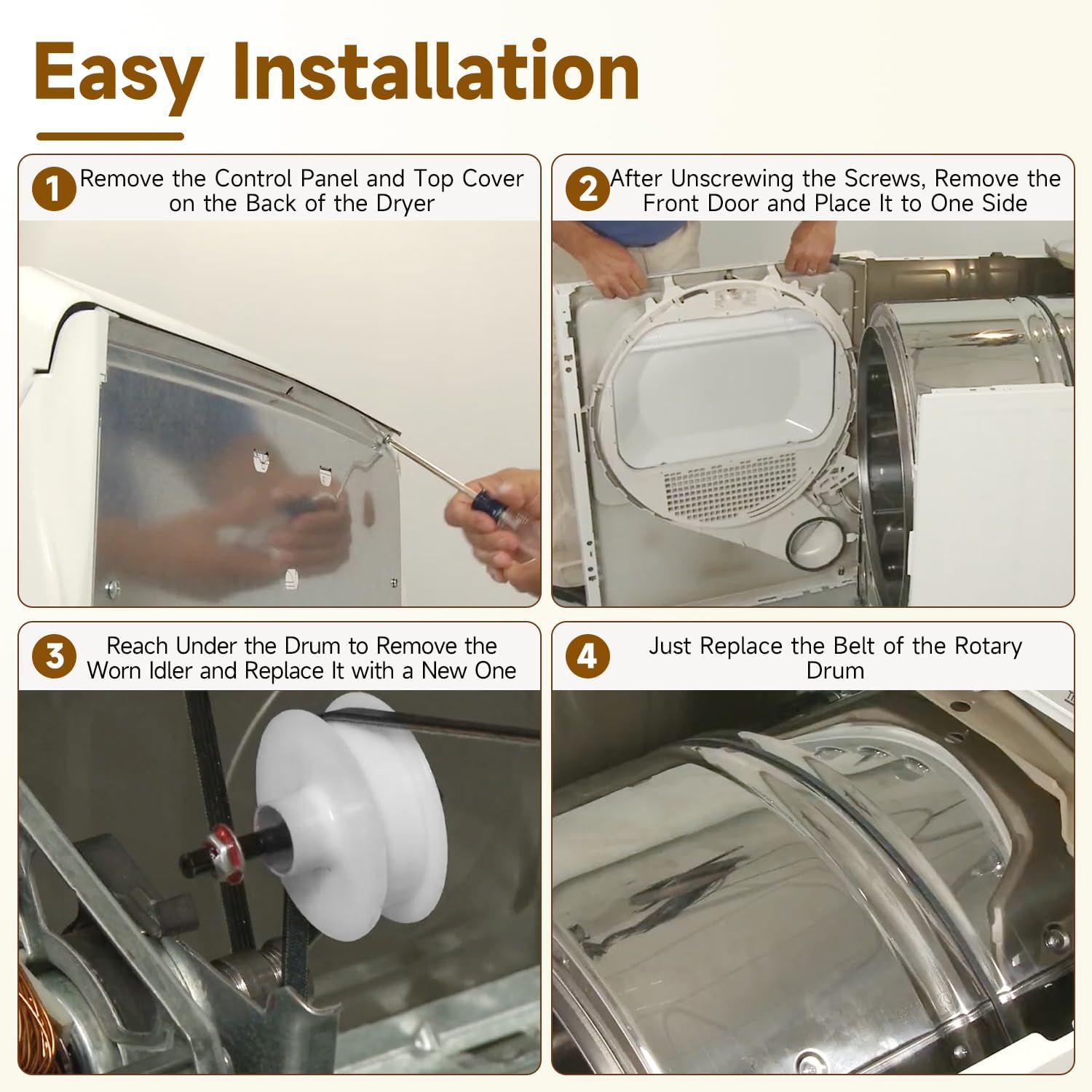 Easy Installation

1 Remove the Control Panel and Top Cover on the Back of the Dryer

2 After Unscrewing the Screws, Remove the Front Door and Place It to One Side

3 Reach Under the Drum to Remove the Worn Idler and Replace It with a New One

4 Just Replace the Belt of the Rotary Drum