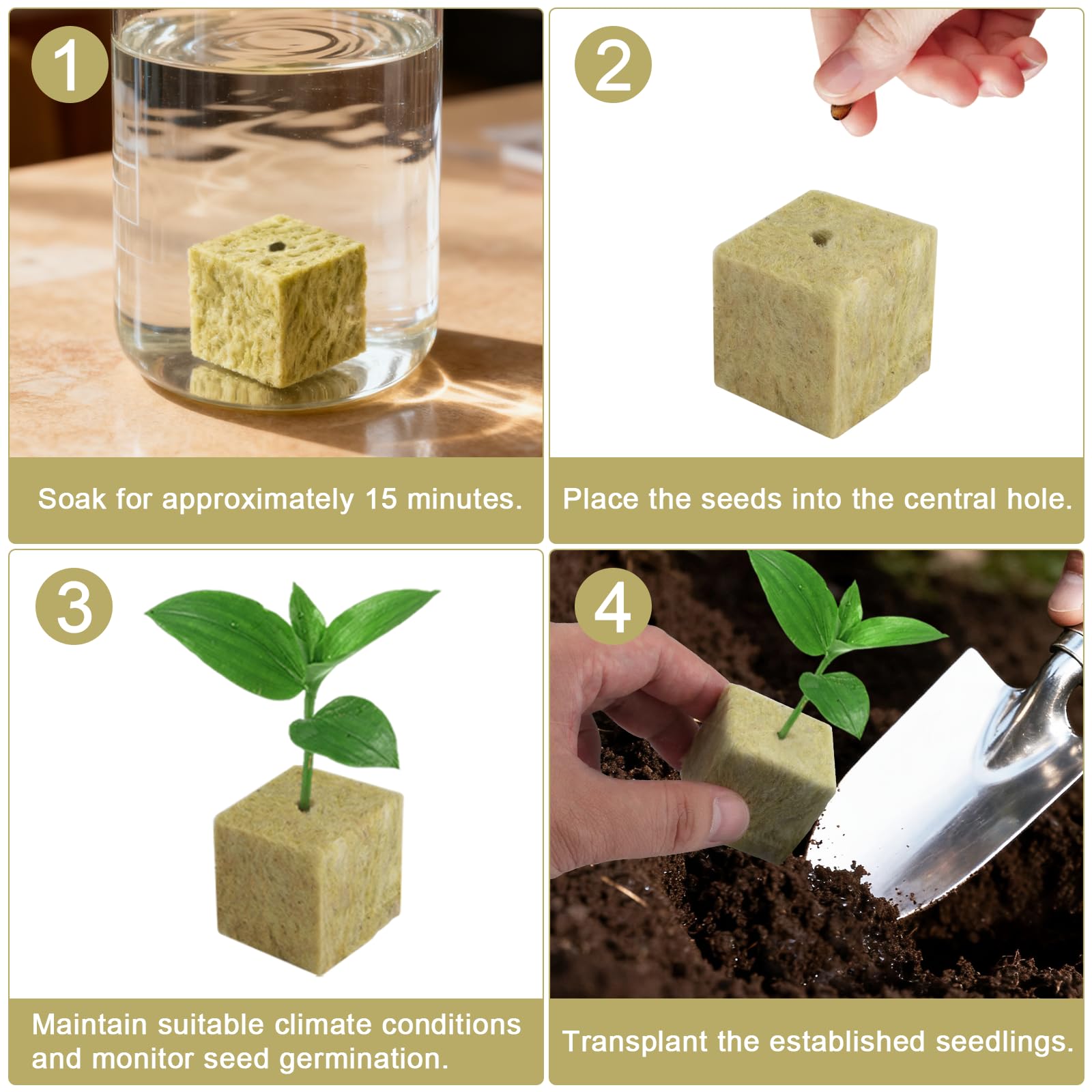 1

Soak for approximately 15 minutes.

2

Place the seeds into the central hole.

3

Maintain suitable climate conditions and monitor seed germination.

4

Transplant the established seedlings.