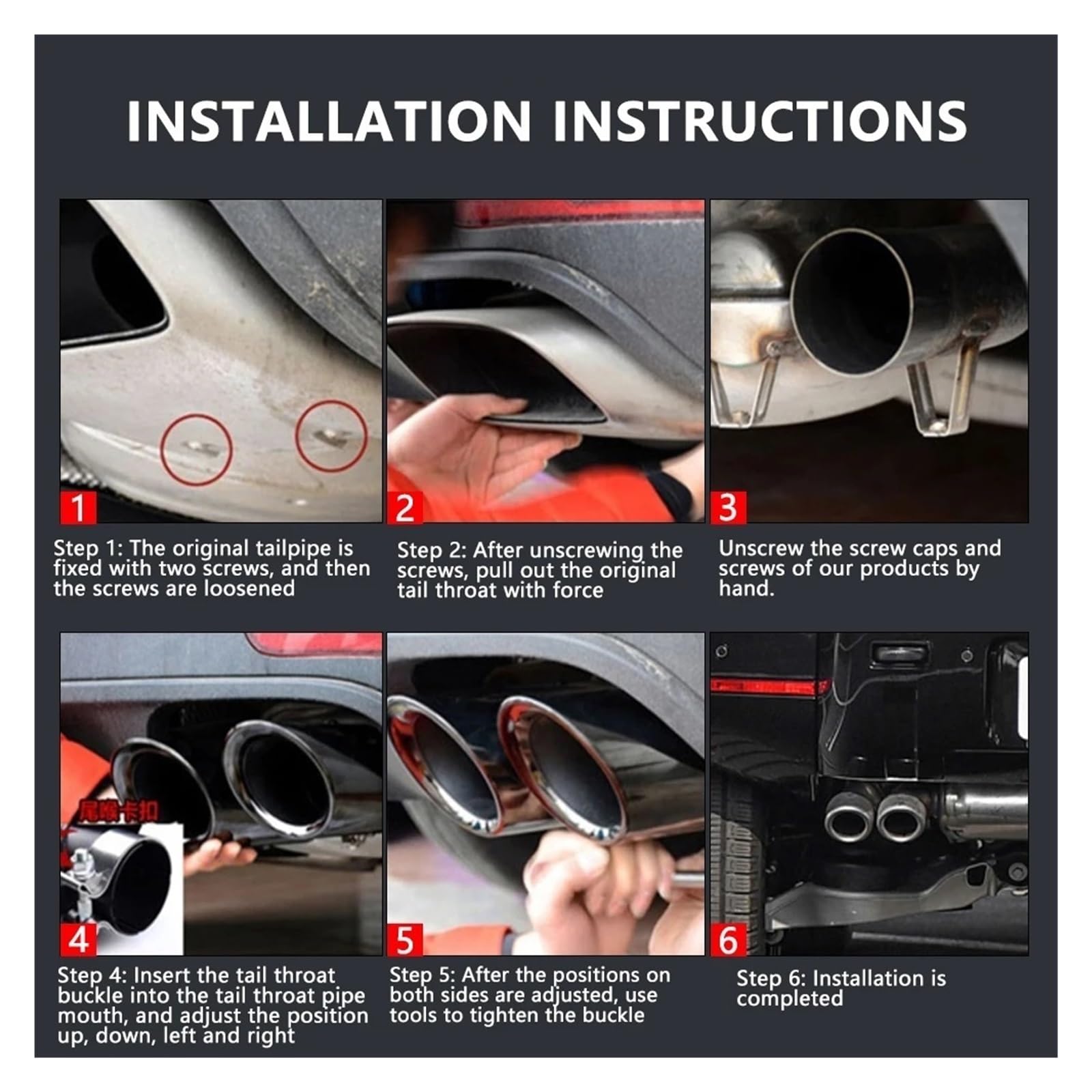 INSTALLATION INSTRUCTIONS

1

Step 1: The original tailpipe is fixed with two screws, and then the screws are loosened

2

Step 2: After unscrewing the screws, pull out the original tail throat with force

3

Unscrew the screw caps and screws of our products by hand.

尾喉卡扣

4

Step 4: Insert the tail throat buckle into the tail throat pipe mouth, and adjust the position up, down, left and right

5

Step 5: After the positions on both sides are adjusted, use tools to tighten the buckle

6

Step 6: Installation is completed