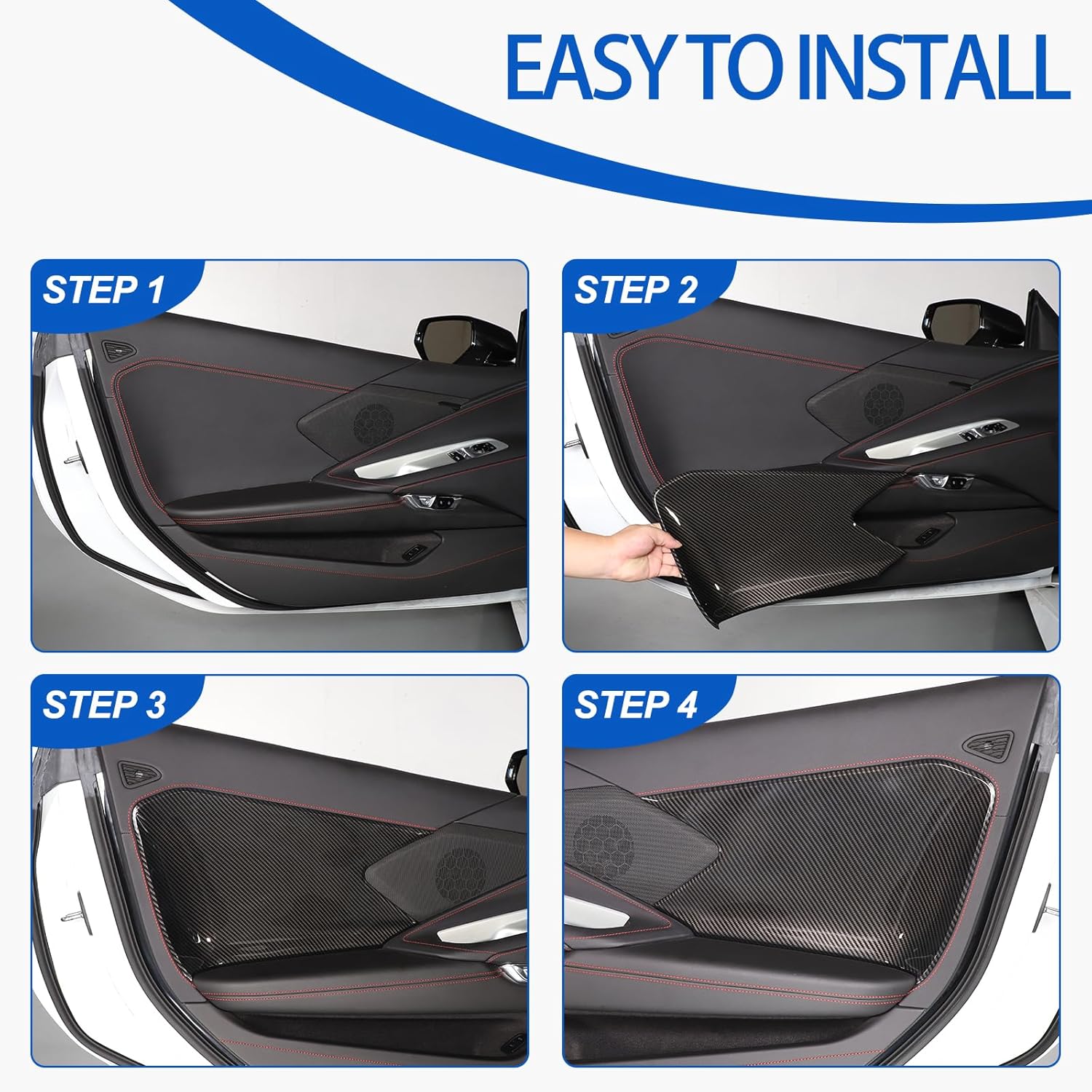 EASY TO INSTALL

STEP 1

STEP 2

STEP 3

STEP 4