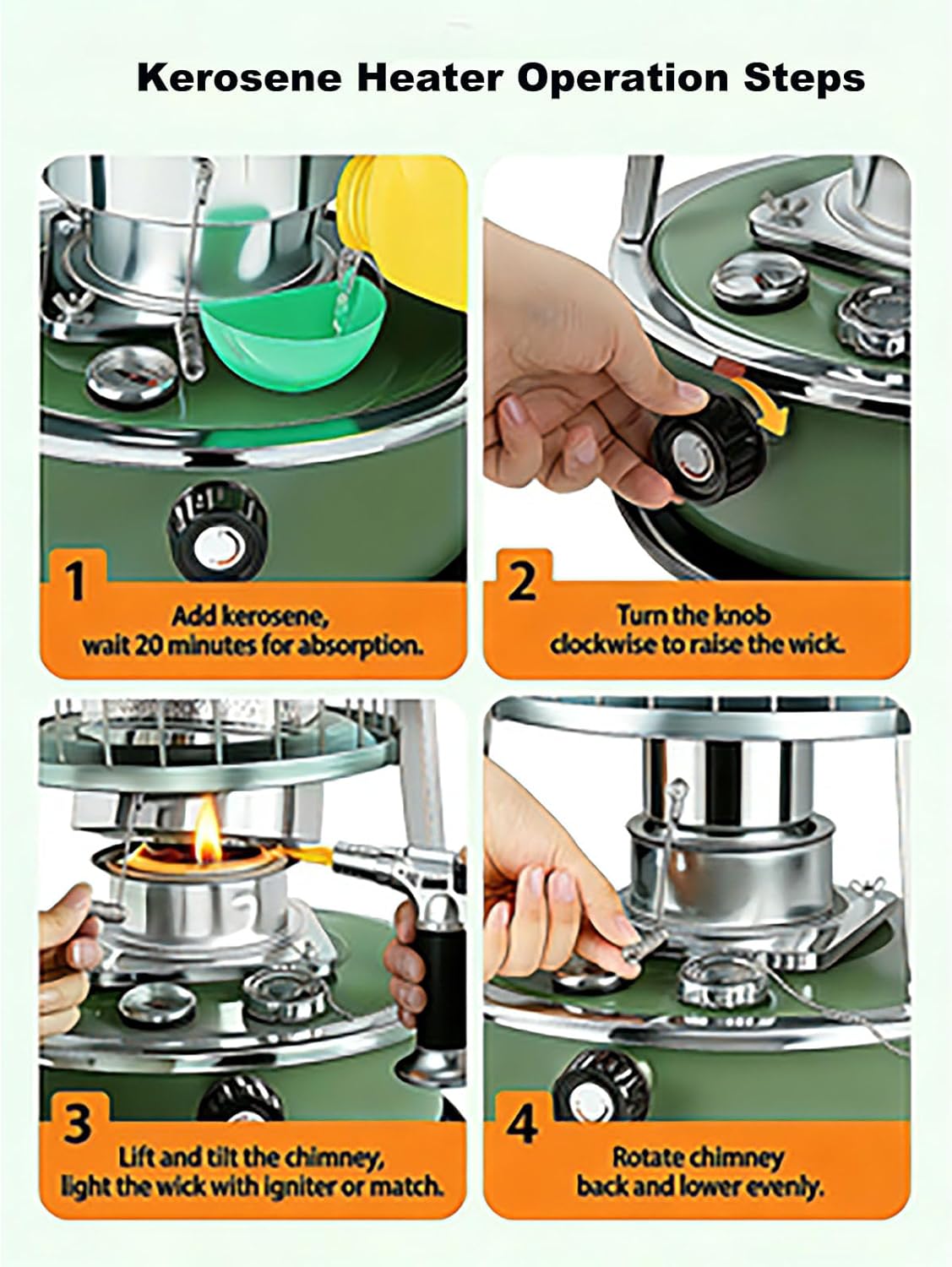 Kerosene Heater Operation Steps

1
Add kerosene, wait 20 minutes for absorption.

2
Turn the knob clockwise to raise the wick.

3
Lift and tilt the chimney, light the wick with igniter or match.

4
Rotate chimney back and lower evenly.