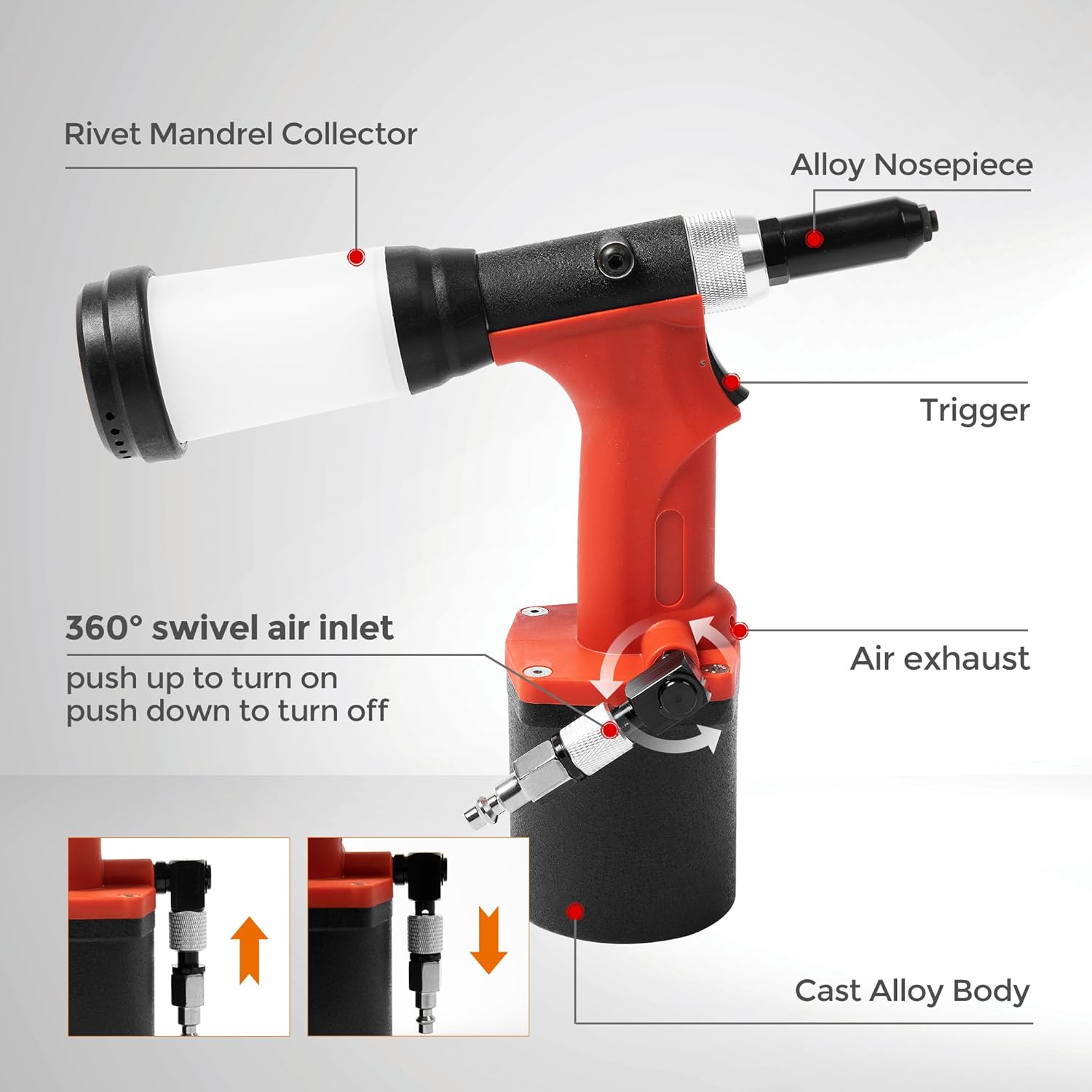 Rivet Mandrel Collector

Alloy Nosepiece

Trigger

360° swivel air inlet

push up to turn on
push down to turn off

Air exhaust

Cast Alloy Body