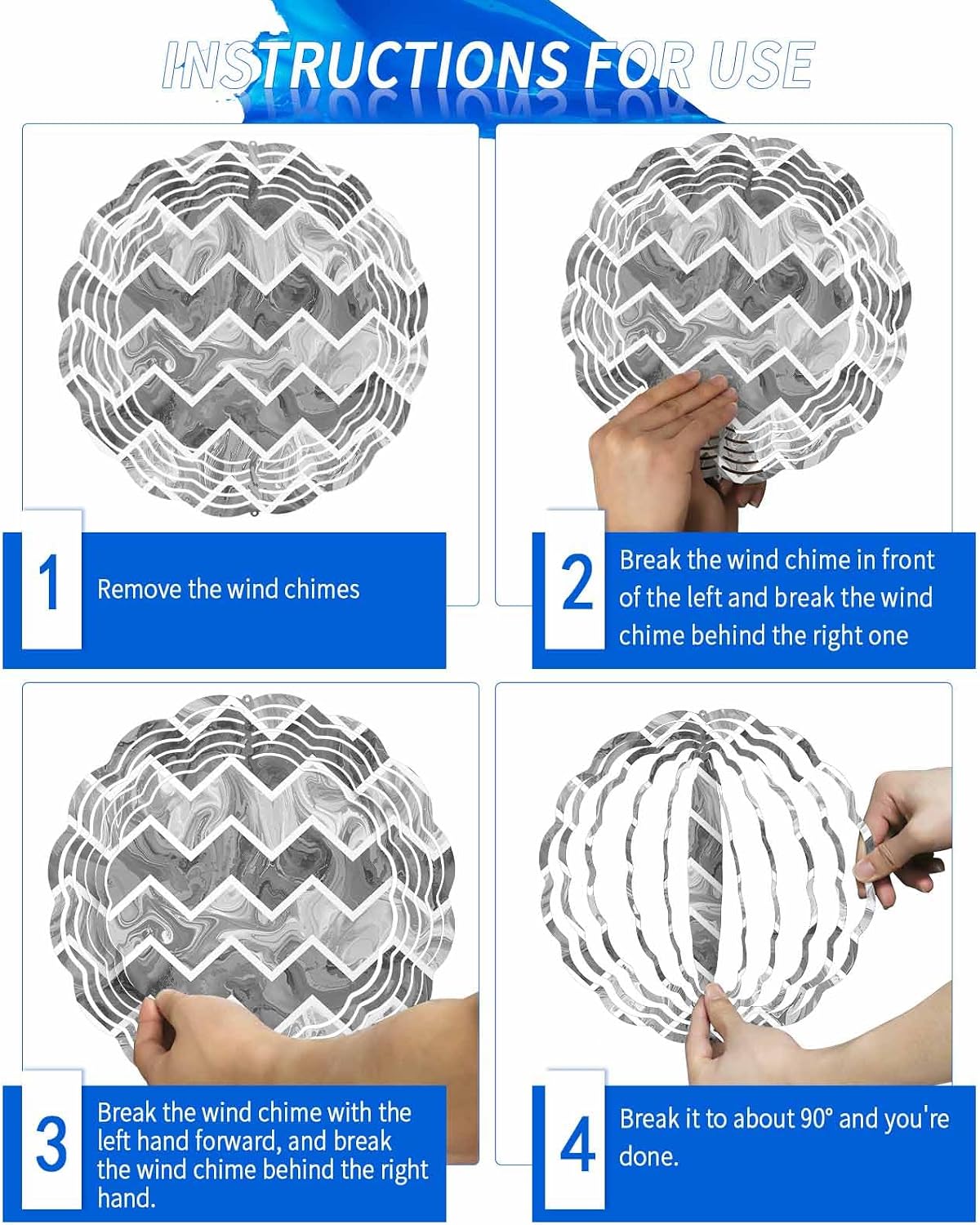 INSTRUCTIONS FOR USE

1 Remove the wind chimes

2 Break the wind chime in front of the left and break the wind chime behind the right one

3 Break the wind chime with the left hand forward, and break the wind chime behind the right hand.

4 Break it to about 90° and you're done.