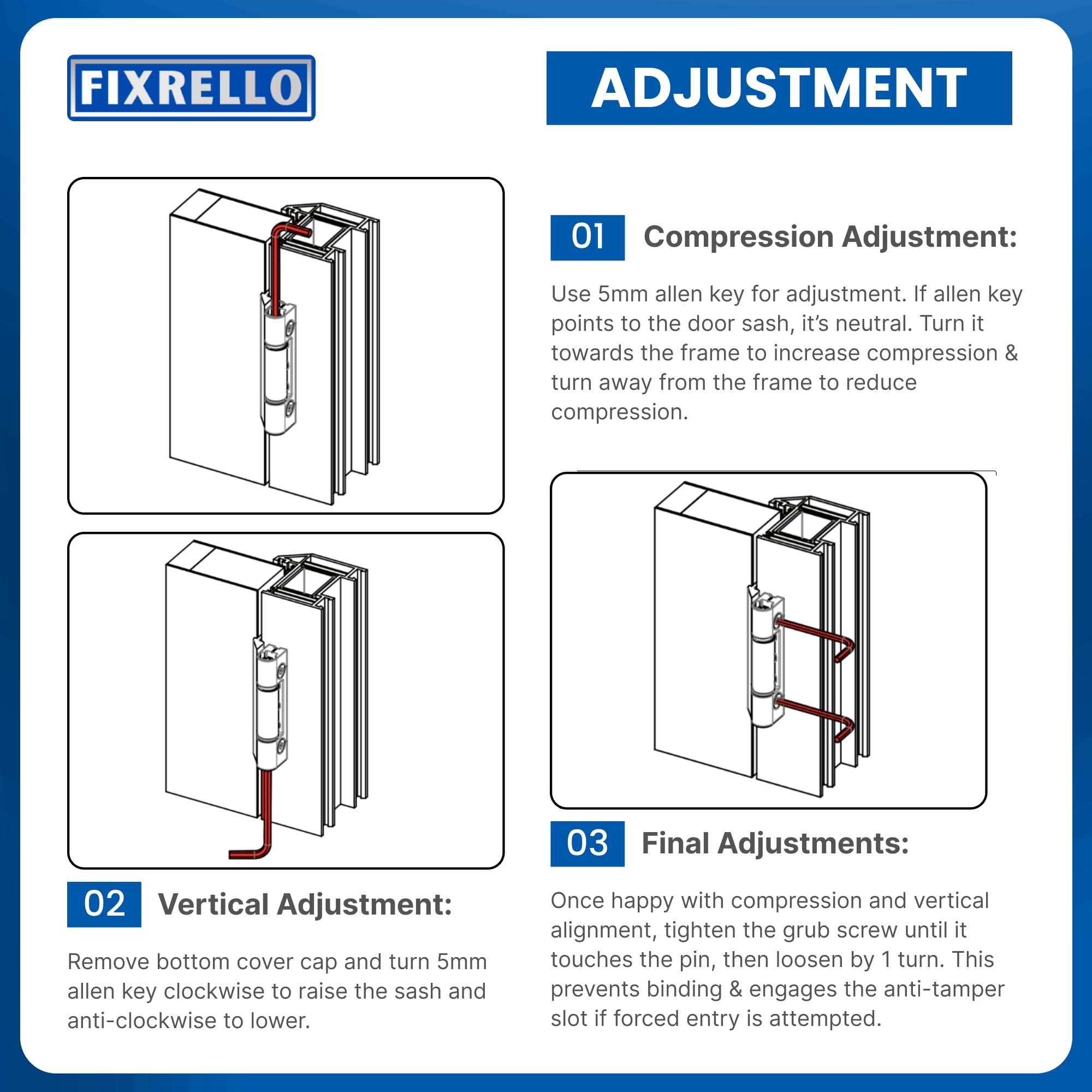 FIXRELLO

ADJUSTMENT

01 Compression Adjustment:

Use 5mm allen key for adjustment. If allen key points to the door sash, it's neutral. Turn it towards the frame to increase compression & turn away from the frame to reduce compression.

02 Vertical Adjustment:

Remove bottom cover cap and turn 5mm allen key clockwise to raise the sash and anti-clockwise to lower.

03 Final Adjustments:

Once happy with compression and vertical alignment, tighten the grub screw until it touches the pin, then loosen by 1 turn. This prevents binding & engages the anti-tamper slot if forced entry is attempted.