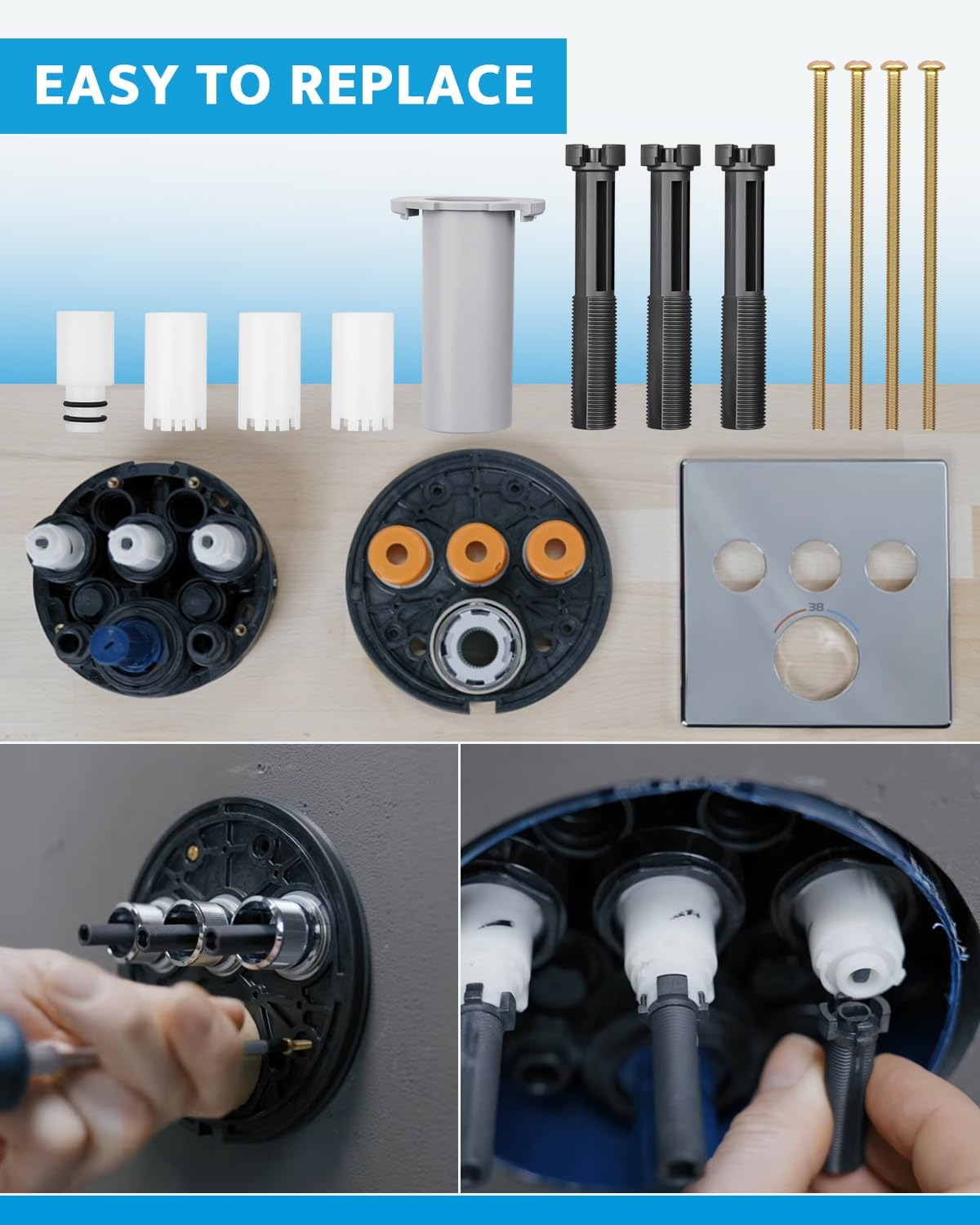 EASY TO REPLACE

38