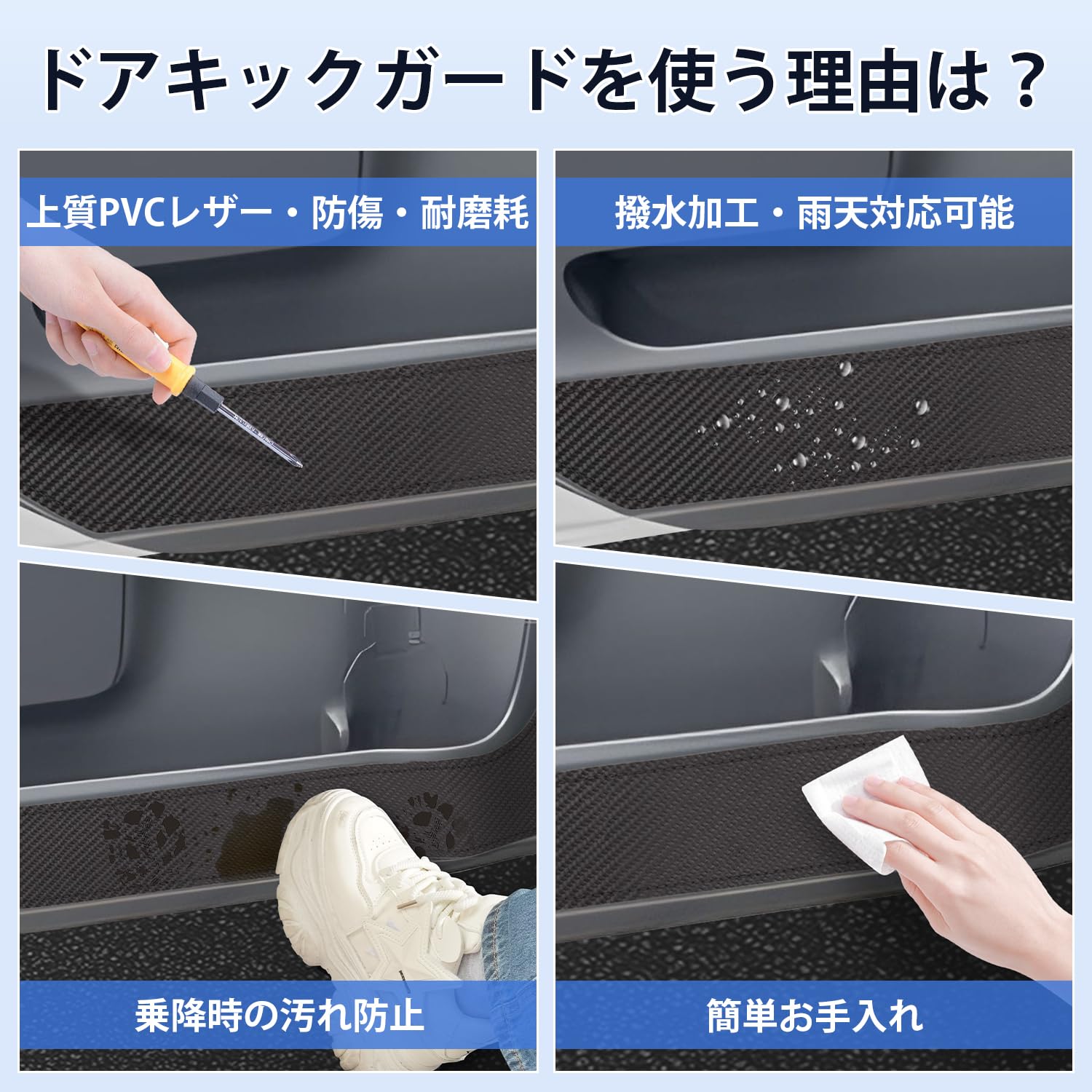 ドアキックガードを使う理由は？

上質PVCレザー・防傷・耐磨耗

撥水加工・雨天対応可能

乗降時の汚れ防止

簡単お手入れ