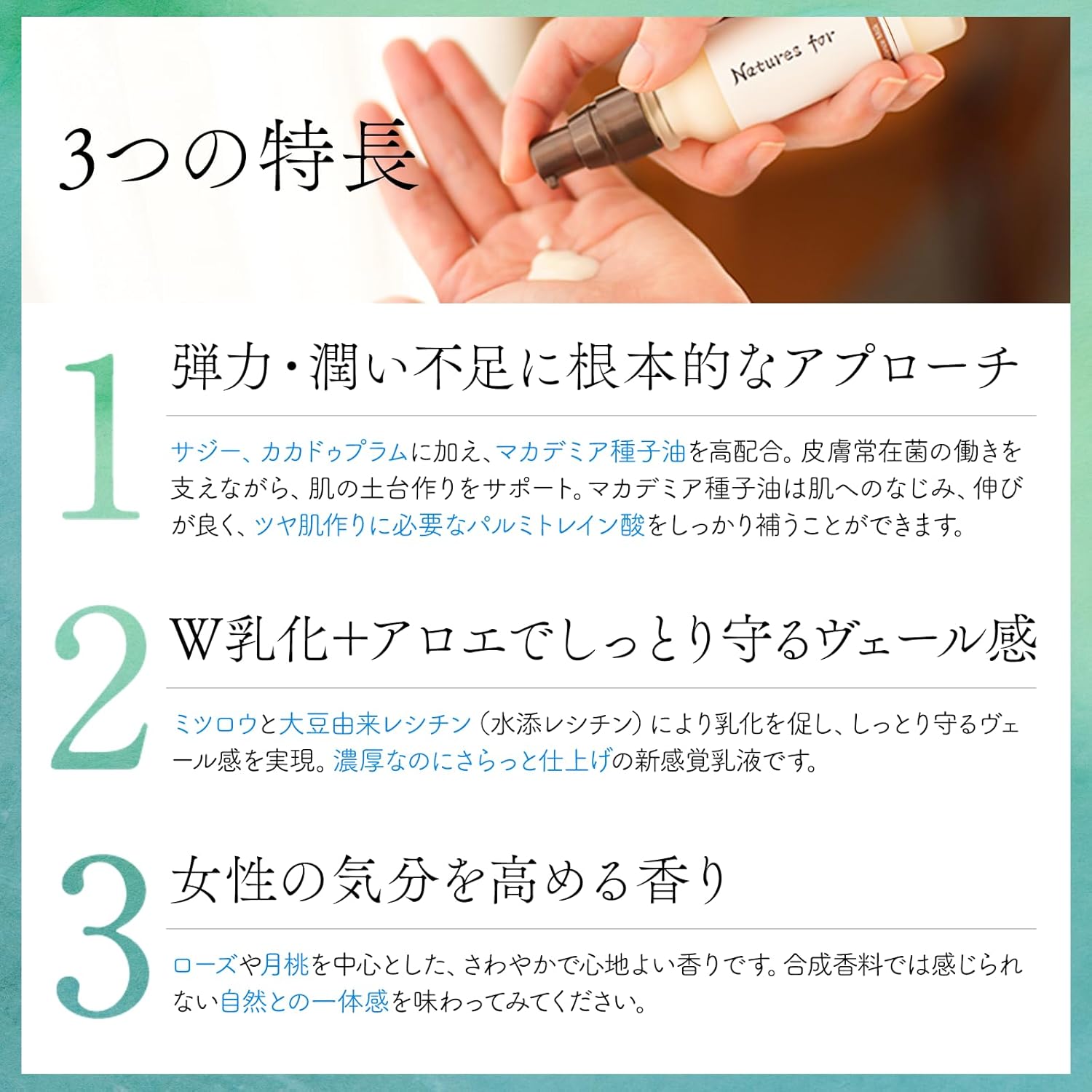 Natures for

3つの特長

1

弾力・潤い不足に根本的なアプローチ

サジー、カカドゥプラムに加え、マカデミア種子油を高配合。皮膚常在菌の働きを支えながら、肌の土台作りをサポート。マカデミア種子油は肌へのなじみ、伸びが良く、ツヤ肌作りに必要なパルミトレイン酸をしっかり補うことができます。

2

W乳化+アロエでしっとり守るヴェール感

ミツロウと大豆由来レシチン（水添レシチン）により乳化を促し、しっとり守るヴェール感を実現。濃厚なのにさらっと仕上げの新感覚乳液です。

3

女性の気分を高める香り

ローズや月桃を中心とした、さわやかで心地よい香りです。合成香料では感じられない自然との一体感を味わってみてください。