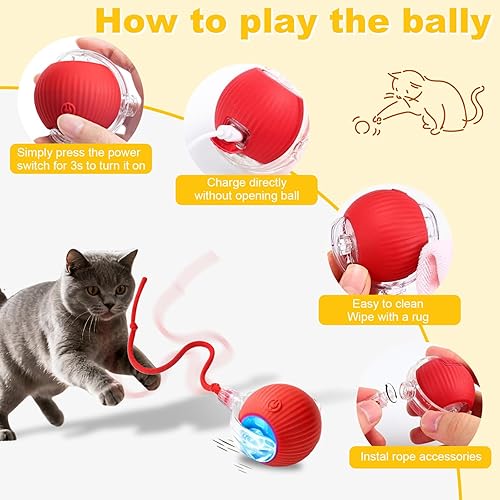 How to play the bally

Simply press the power switch for 3s to turn it on

Charge directly without opening ball

Easy to clean Wipe with a rug

Instal rope accessories