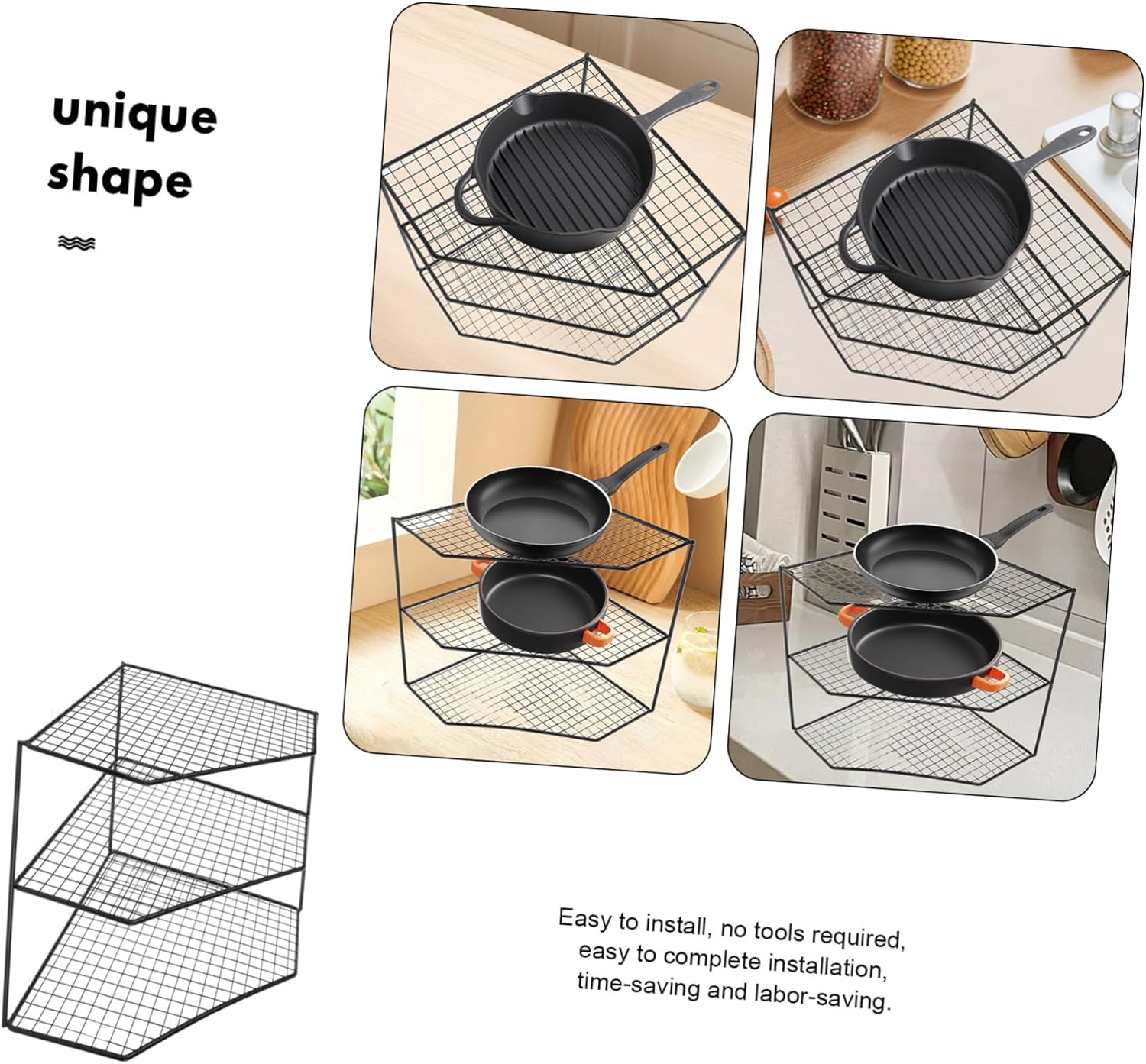 unique shape

Easy to install, no tools required, easy to complete installation, time-saving and labor-saving.