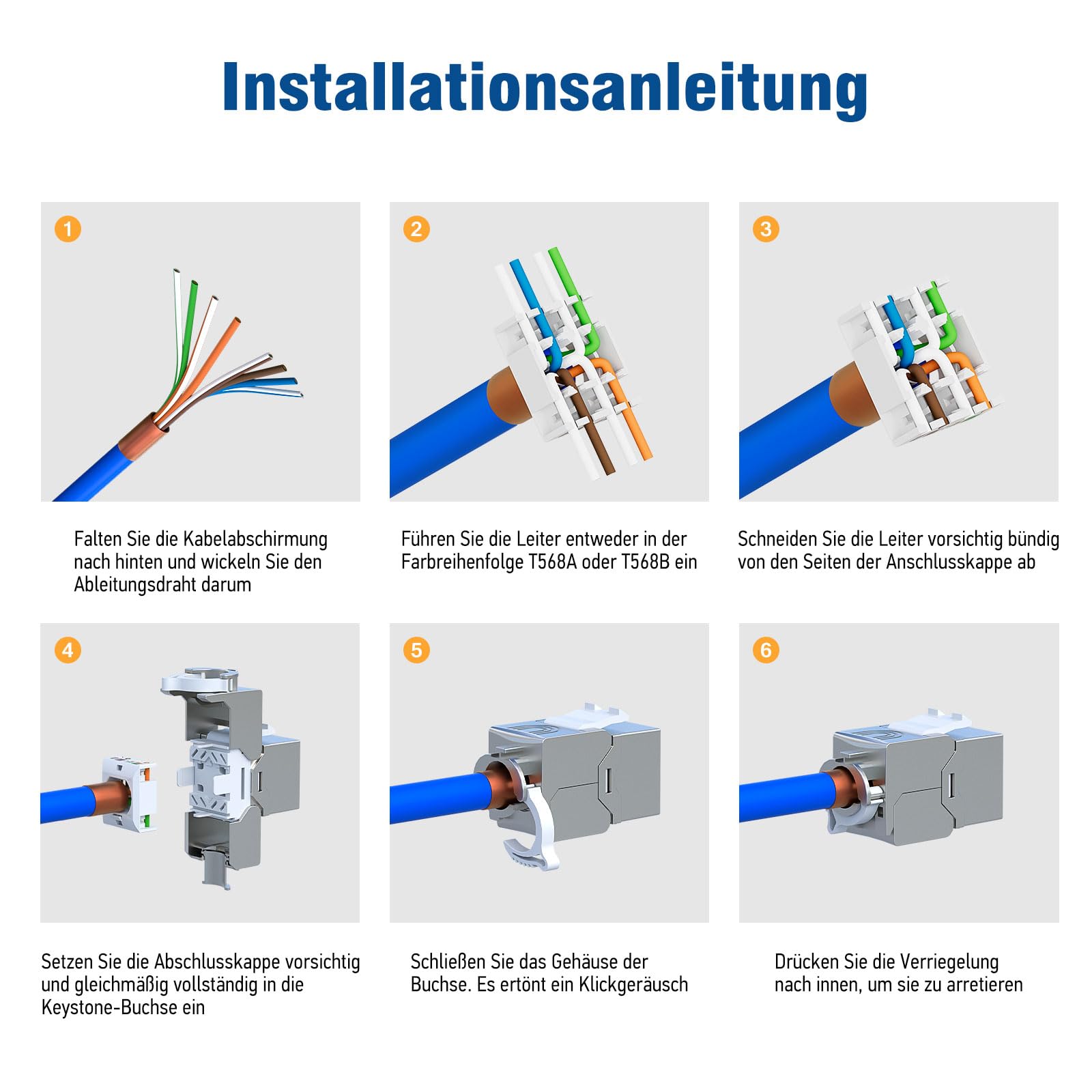 Installationsanleitung

1

Falten Sie die Kabelabschirmung nach hinten und wickeln Sie den Ableitungsdraht darum

2

Führen Sie die Leiter entweder in der Farbreihenfolge T568A oder T568B ein

3

Schneiden Sie die Leiter vorsichtig bündig von den Seiten der Anschlusskappe ab

4

Setzen Sie die Abschlusskappe vorsichtig und gleichmäßig vollständig in die Keystone-Buchse ein

5

Schließen Sie das Gehäuse der Buchse. Es ertönt ein Klickgeräusch

6

Drücken Sie die Verriegelung nach innen, um sie zu arretieren