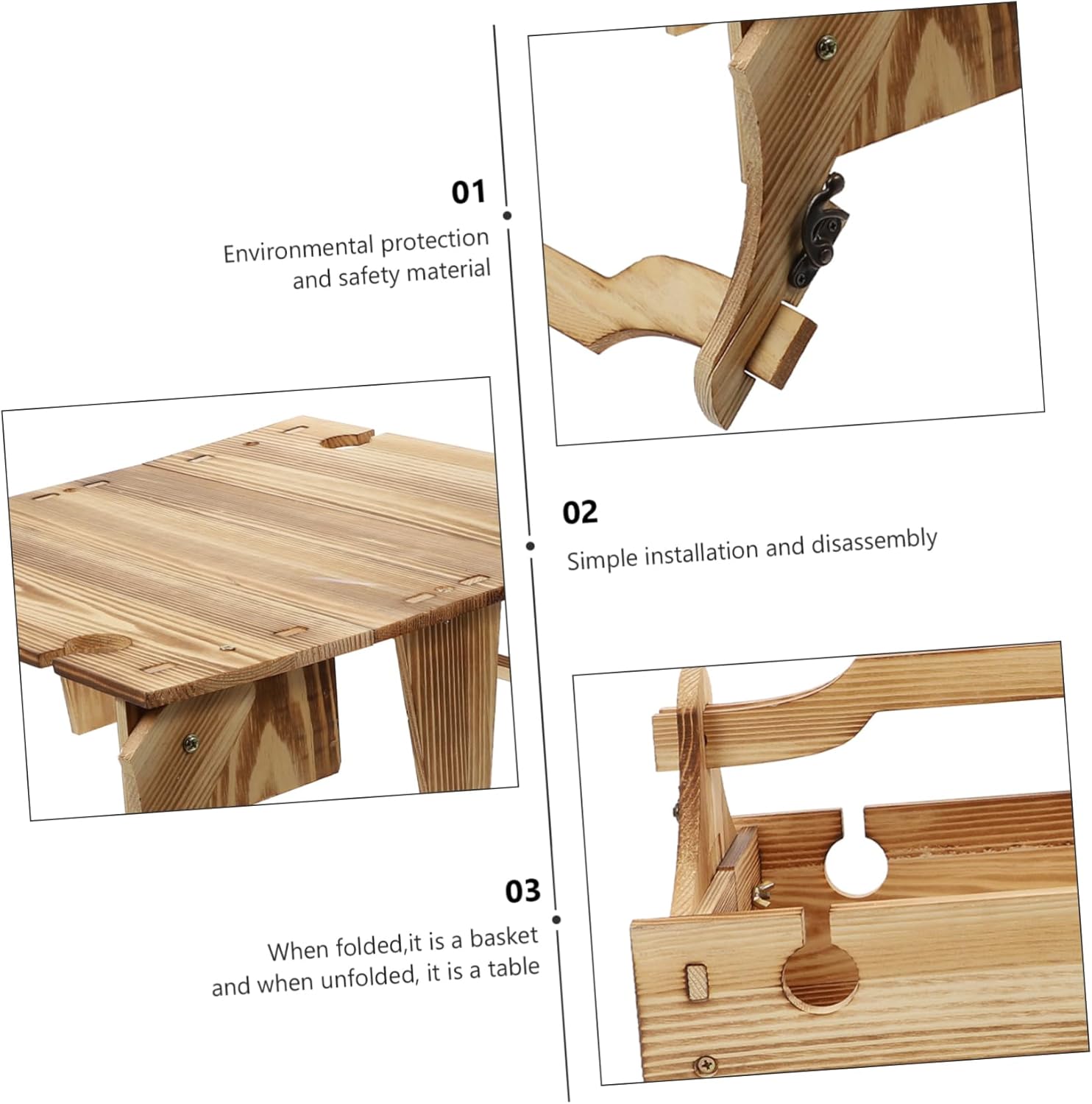 01

Environmental protection and safety material

02

Simple installation and disassembly

03

When folded,it is a basket and when unfolded, it is a table