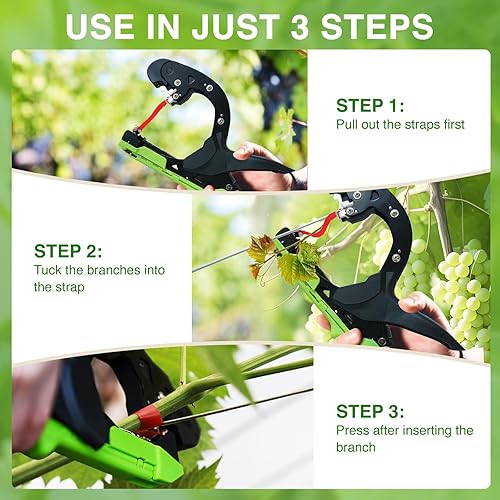 USE IN JUST 3 STEPS

STEP 1:
Pull out the straps first

STEP 2:
Tuck the branches into the strap

STEP 3:
Press after inserting the branch