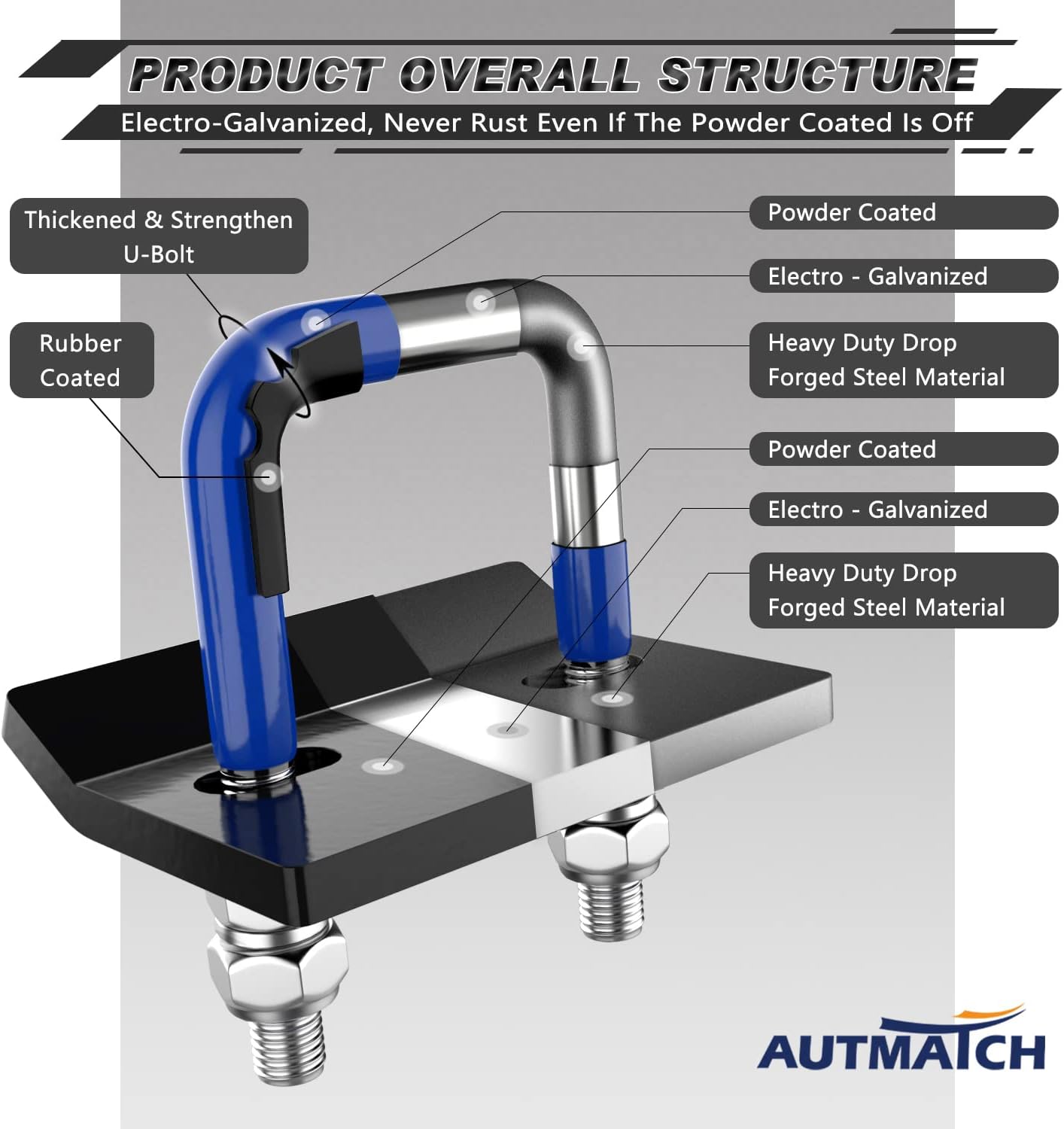 PRODUCT OVERALL STRUCTURE

Electro-Galvanized, Never Rust Even If The Powder Coated Is Off

Thickened & Strengthen U-Bolt

Rubber Coated

Powder Coated

Electro - Galvanized

Heavy Duty Drop Forged Steel Material

Powder Coated

Electro - Galvanized

Heavy Duty Drop Forged Steel Material

AUTMATCH