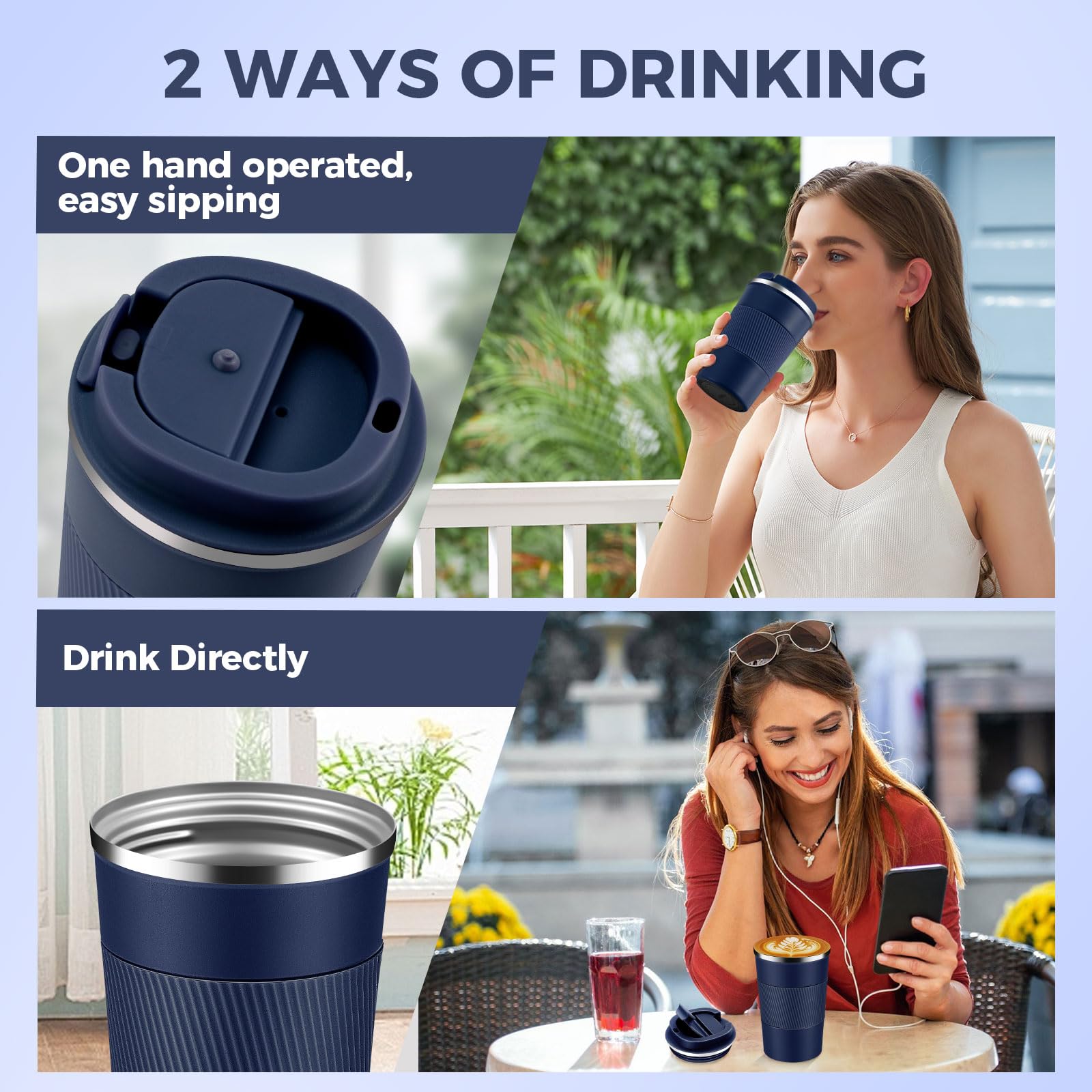 2 WAYS OF DRINKING

One hand operated, easy sipping

Drink Directly