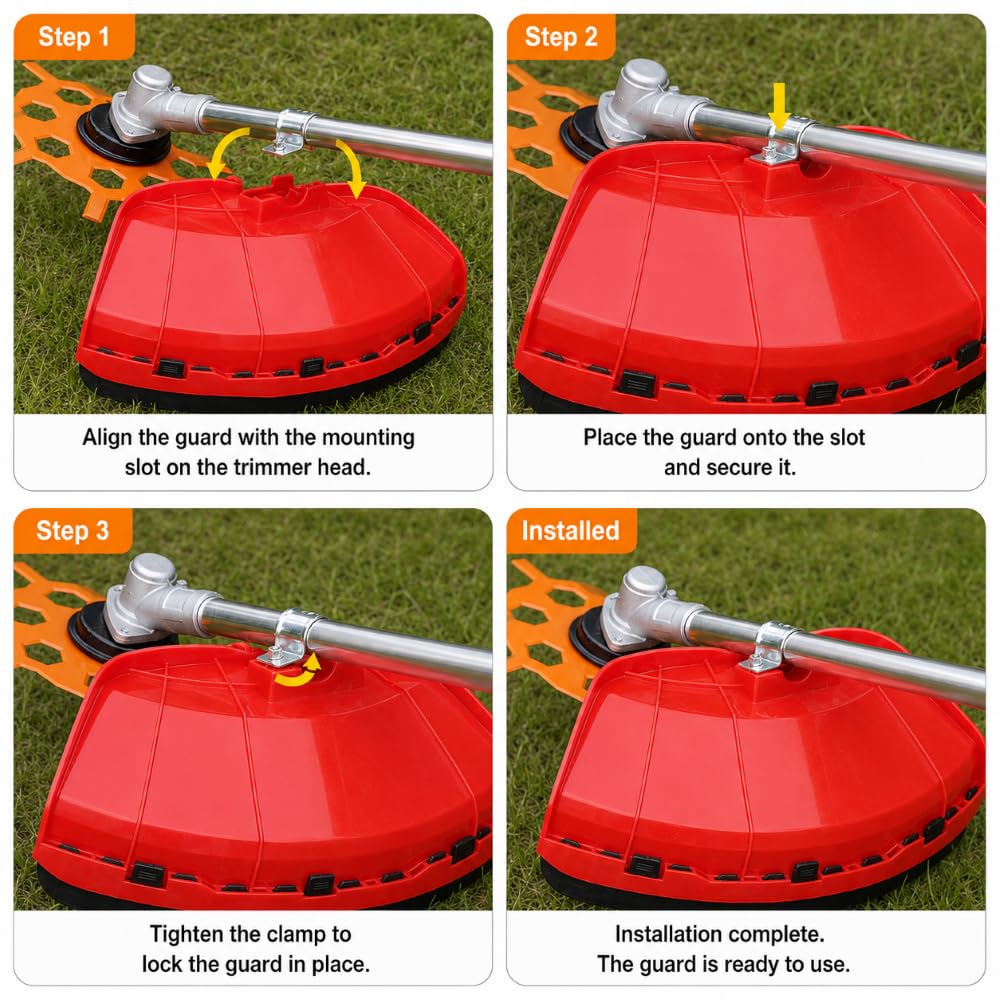 Step 1

Align the guard with the mounting slot on the trimmer head.

Step 2

Place the guard onto the slot and secure it.

Step 3

Tighten the clamp to lock the guard in place.

Installed

Installation complete. The guard is ready to use.