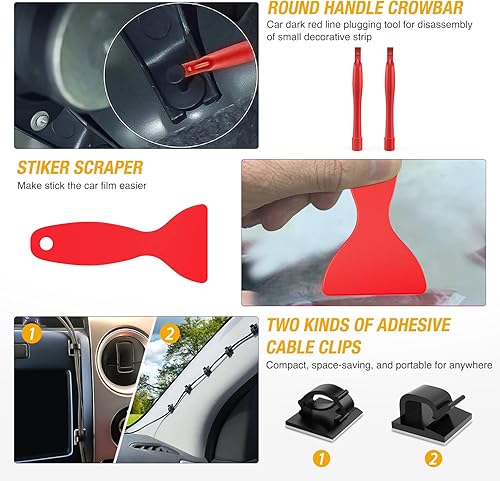 ROUND HANDLE CROWBAR

Car dark red line plugging tool for disassembly of small decorative strip

STIKER SCRAPER

Make stick the car film easier

1

2

TWO KINDS OF ADHESIVE CABLE CLIPS

Compact, space-saving, and portable for anywhere

1

2