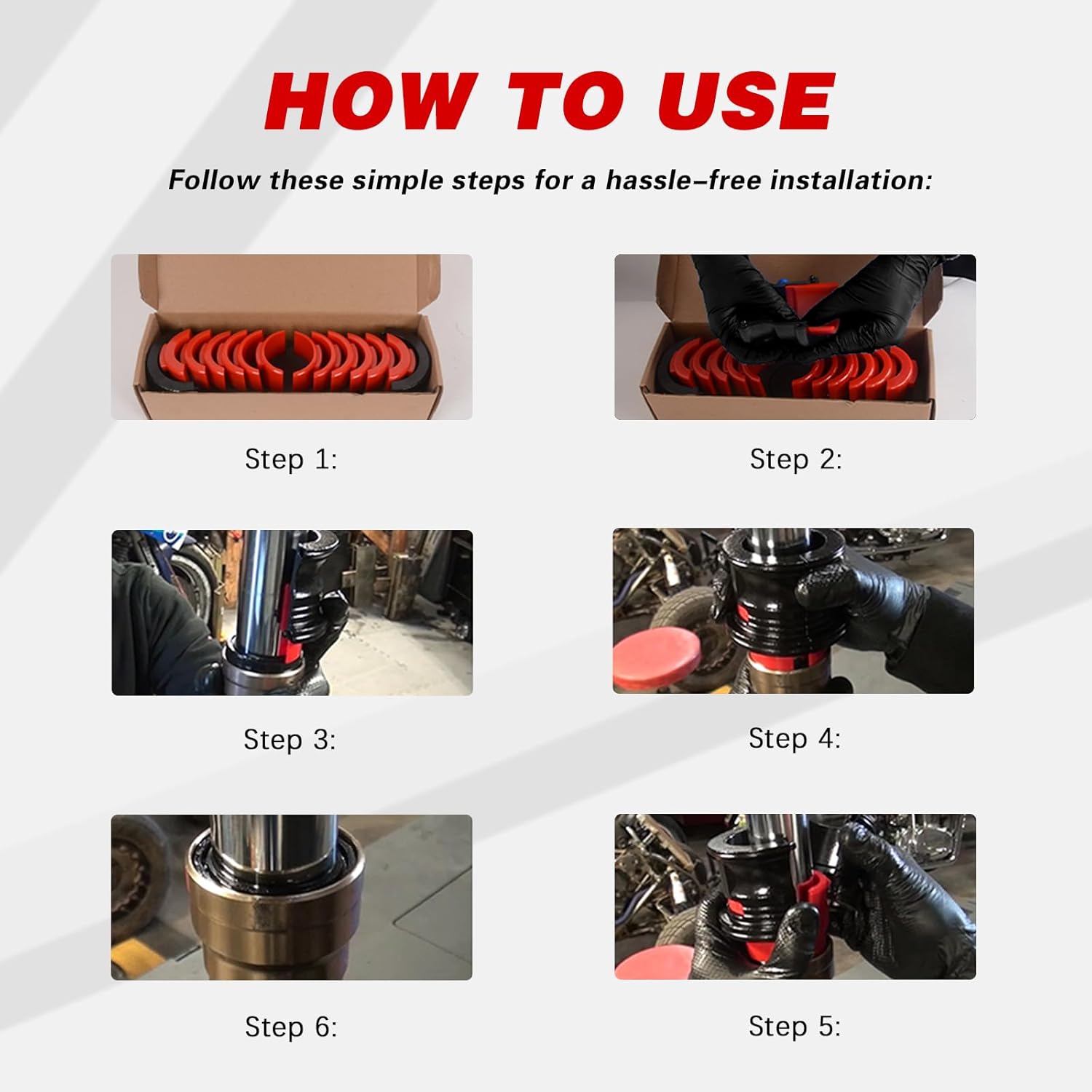 HOW TO USE

Follow these simple steps for a hassle–free installation:

Step 1:

Step 2:

Step 3:

Step 4:

Step 6:

Step 5: