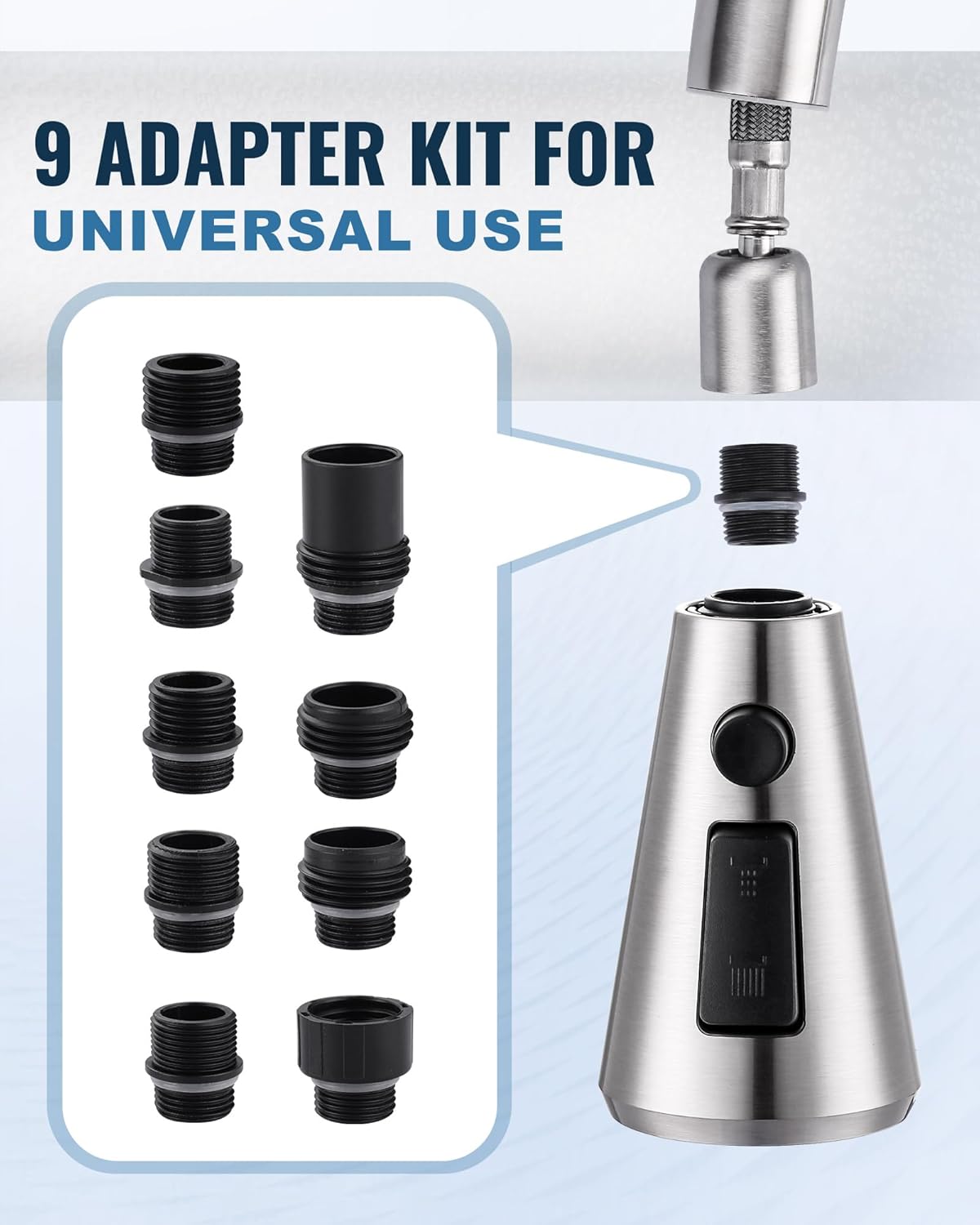 9 ADAPTER KIT FOR
UNIVERSAL USE