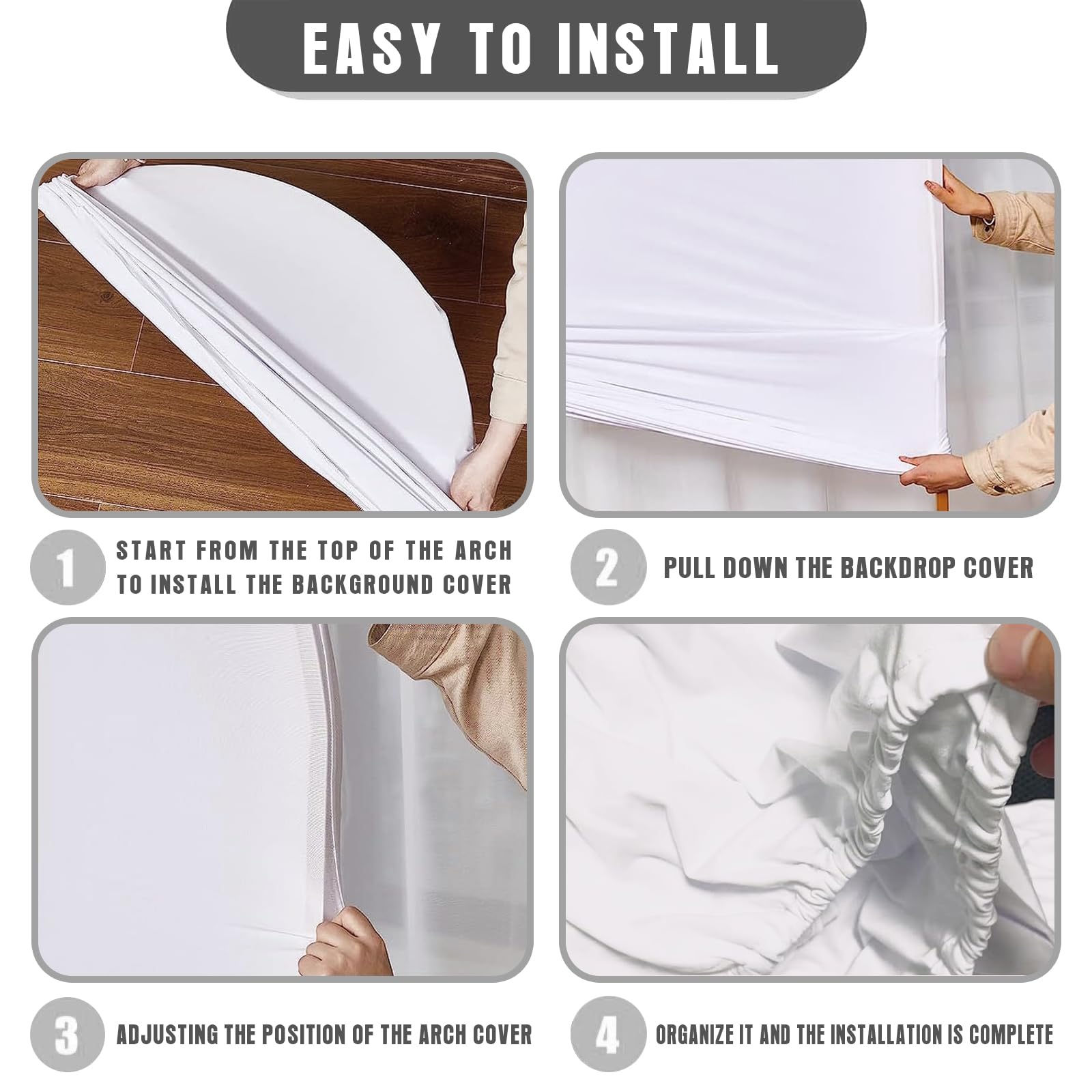 EASY TO INSTALL

1 START FROM THE TOP OF THE ARCH TO INSTALL THE BACKGROUND COVER

2 PULL DOWN THE BACKDROP COVER

3 ADJUSTING THE POSITION OF THE ARCH COVER

4 ORGANIZE IT AND THE INSTALLATION IS COMPLETE