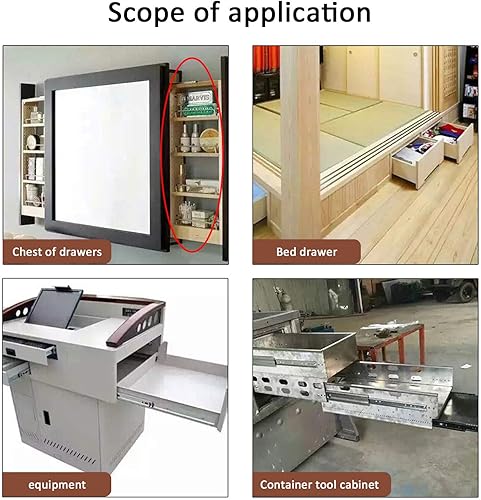 Scope of application

MARVIS

Chest of drawers

Bed drawer

equipment

Container tool cabinet